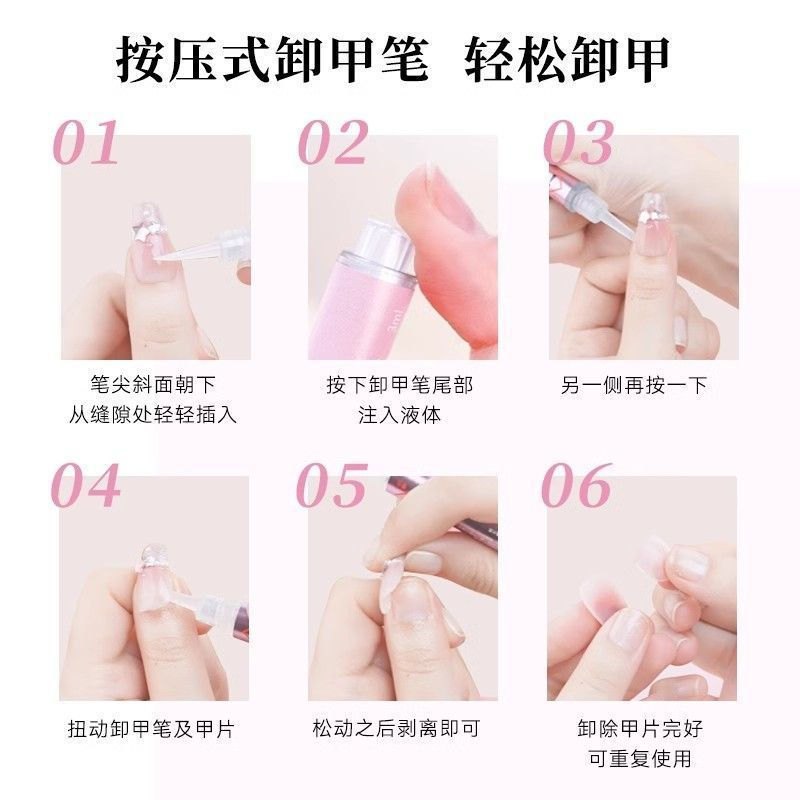 按压式卸甲笔 轻松卸甲

01

笔尖斜面朝下
从缝隙处轻轻插入

02

3ml

按下卸甲笔尾部
注入液体

03

另一侧再按一下

04

扭动卸甲笔及甲片

05

松动之后剥离即可

06

卸除甲片完好
可重复使用