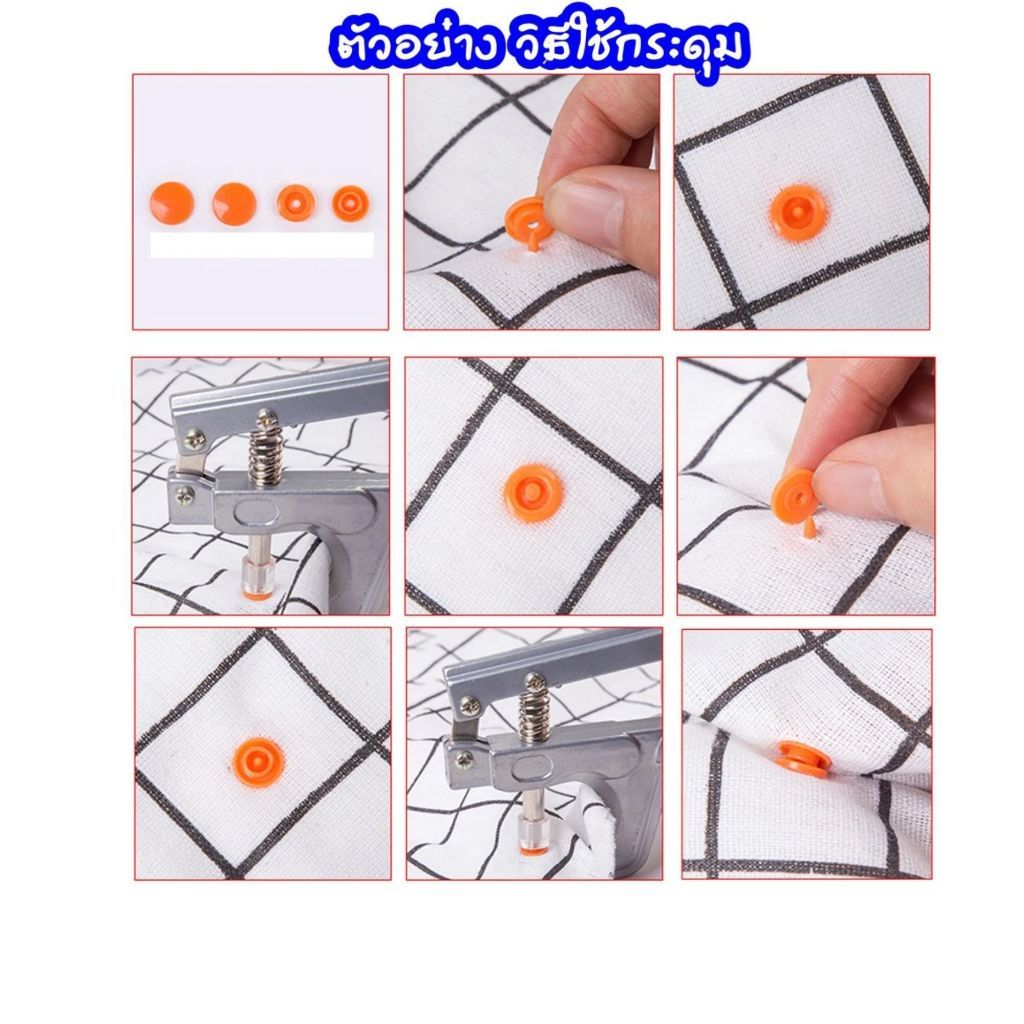 ตัวอย่าง วิธีใช้กระดุม