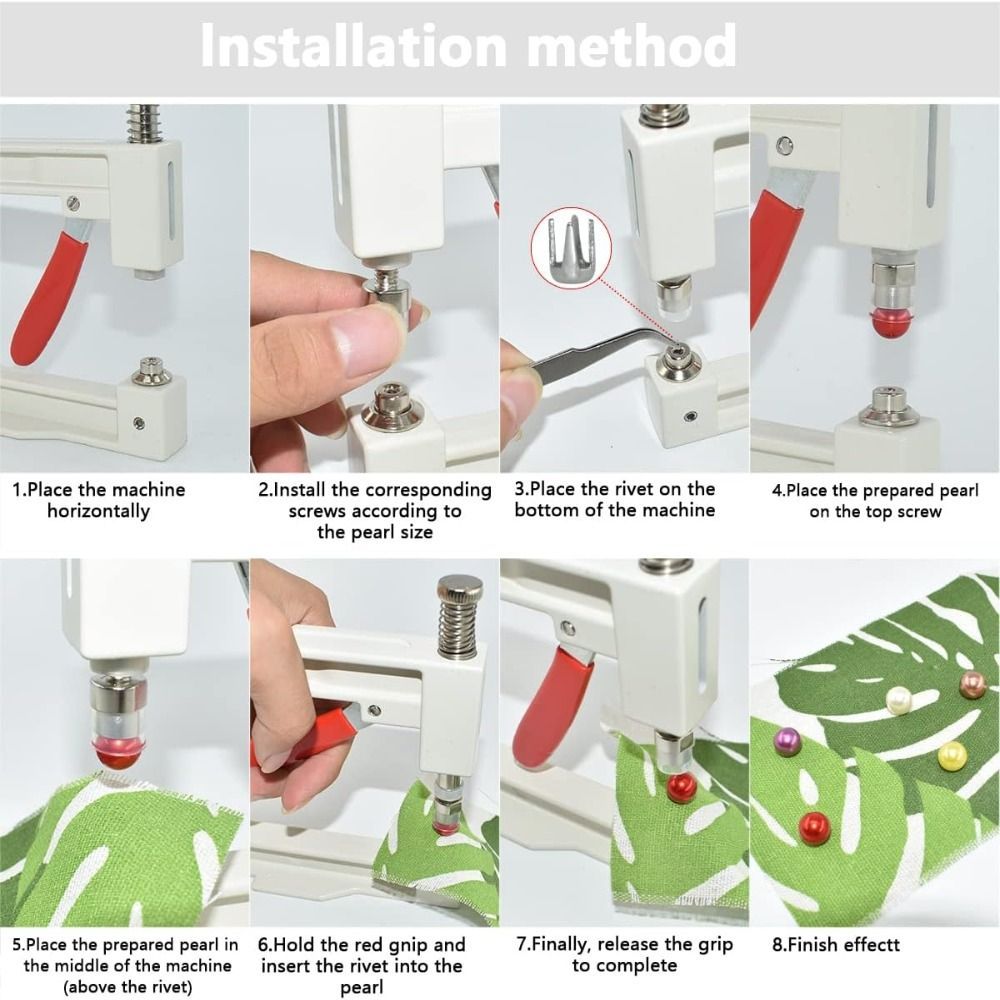 Installation method

1.Place the machine horizontally

2.Install the corresponding screws according to the pearl size

3.Place the rivet on the bottom of the machine

4.Place the prepared pearl on the top screw

5.Place the prepared pearl in the middle of the machine (above the rivet)

6.Hold the red gnip and insert the rivet into the pearl

7.Finally, release the grip to complete

8.Finish effectt