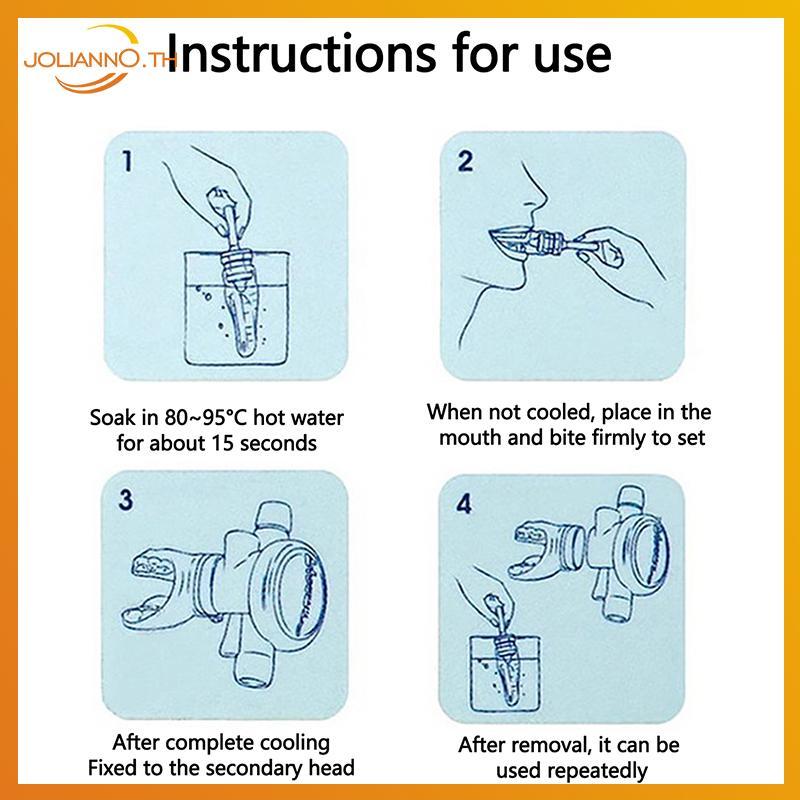 JOLIANNO.TH Instructions for use

1

Soak in 80~95°C hot water for about 15 seconds

2

When not cooled, place in the mouth and bite firmly to set

3

After complete cooling Fixed to the secondary head

4

After removal, it can be used repeatedly