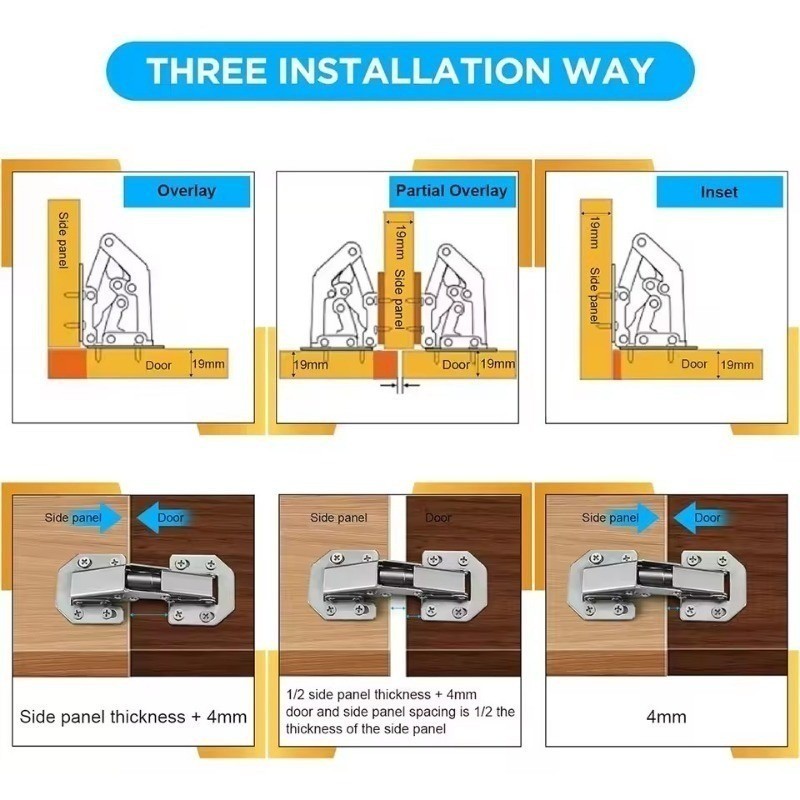 THREE INSTALLATION WAY

Overlay

Side panel

Door

19mm

Partial Overlay

19mm Side panel

19mm

Door

19mm

Inset

19mm Side panel

Door

19mm

Side panel

Door

Side panel thickness + 4mm

Side panel

Door

1/2 side panel thickness + 4mm door and side panel spacing is 1/2 the thickness of the side panel

Side panel

Door

4mm