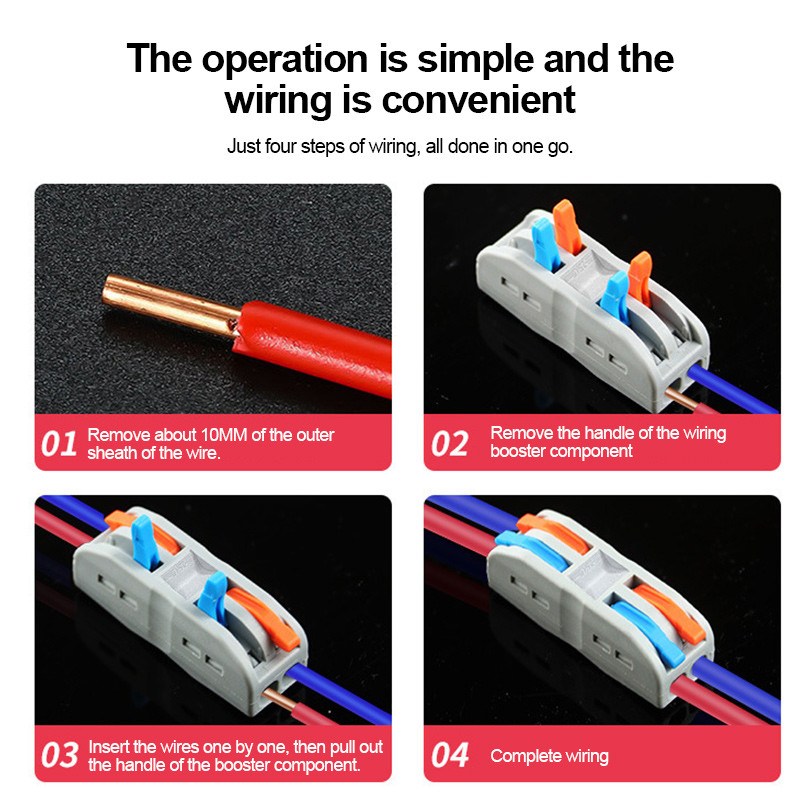 The operation is simple and the wiring is convenient

Just four steps of wiring, all done in one go.

01 Remove about 10MM of the outer sheath of the wire.

02 Remove the handle of the wiring booster component

03 Insert the wires one by one, then pull out the handle of the booster component.

04 Complete wiring