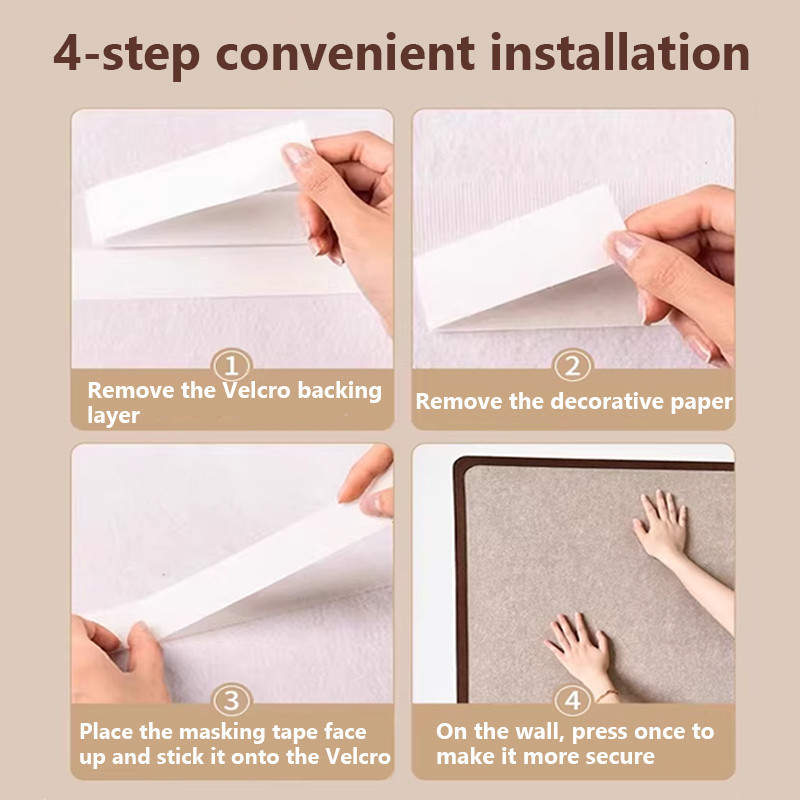 4-step convenient installation

①
Remove the Velcro backing layer

②
Remove the decorative paper

③
Place the masking tape face up and stick it onto the Velcro

④
On the wall, press once to make it more secure