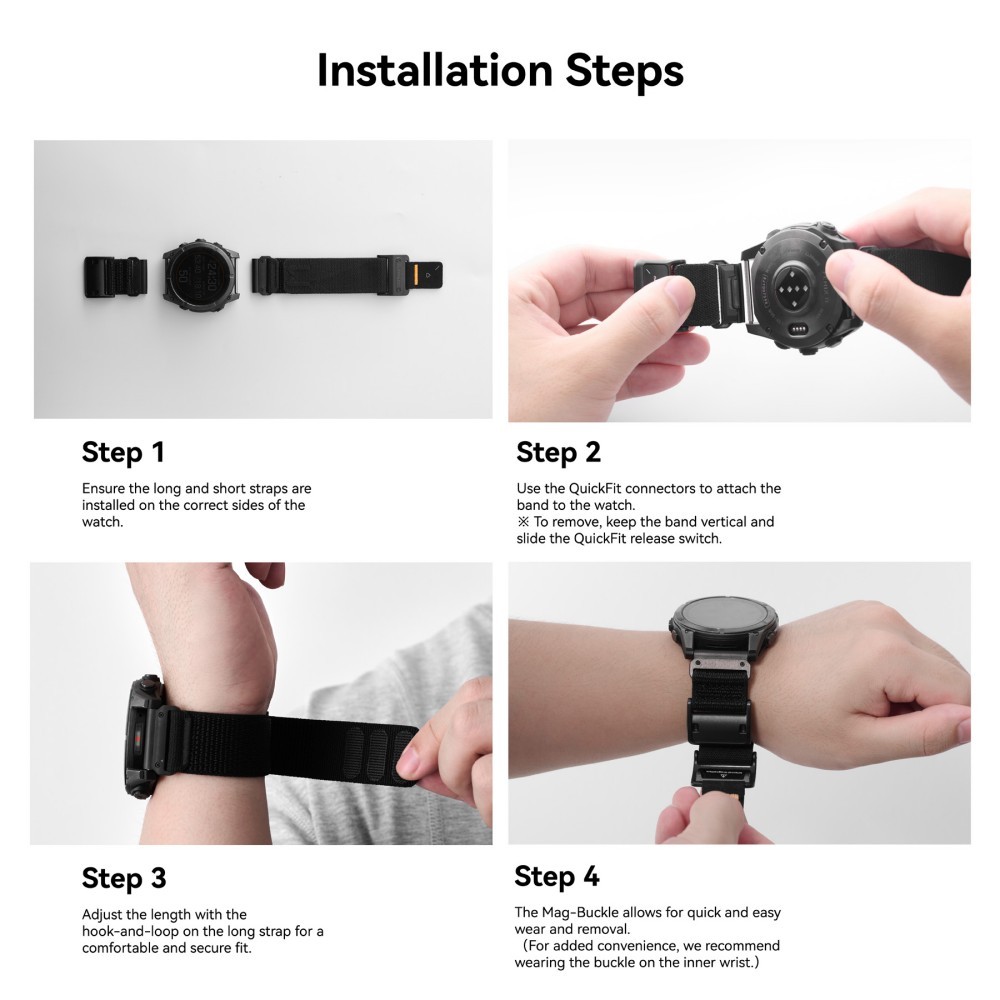 Installation Steps

Step 1

Ensure the long and short straps are installed on the correct sides of the watch.

Step 2

Use the QuickFit connectors to attach the band to the watch.
※ To remove, keep the band vertical and slide the QuickFit release switch.

Step 3

Adjust the length with the hook-and-loop on the long strap for a comfortable and secure fit.

Step 4

The Mag-Buckle allows for quick and easy wear and removal.
(For added convenience, we recommend wearing the buckle on the inner wrist.)