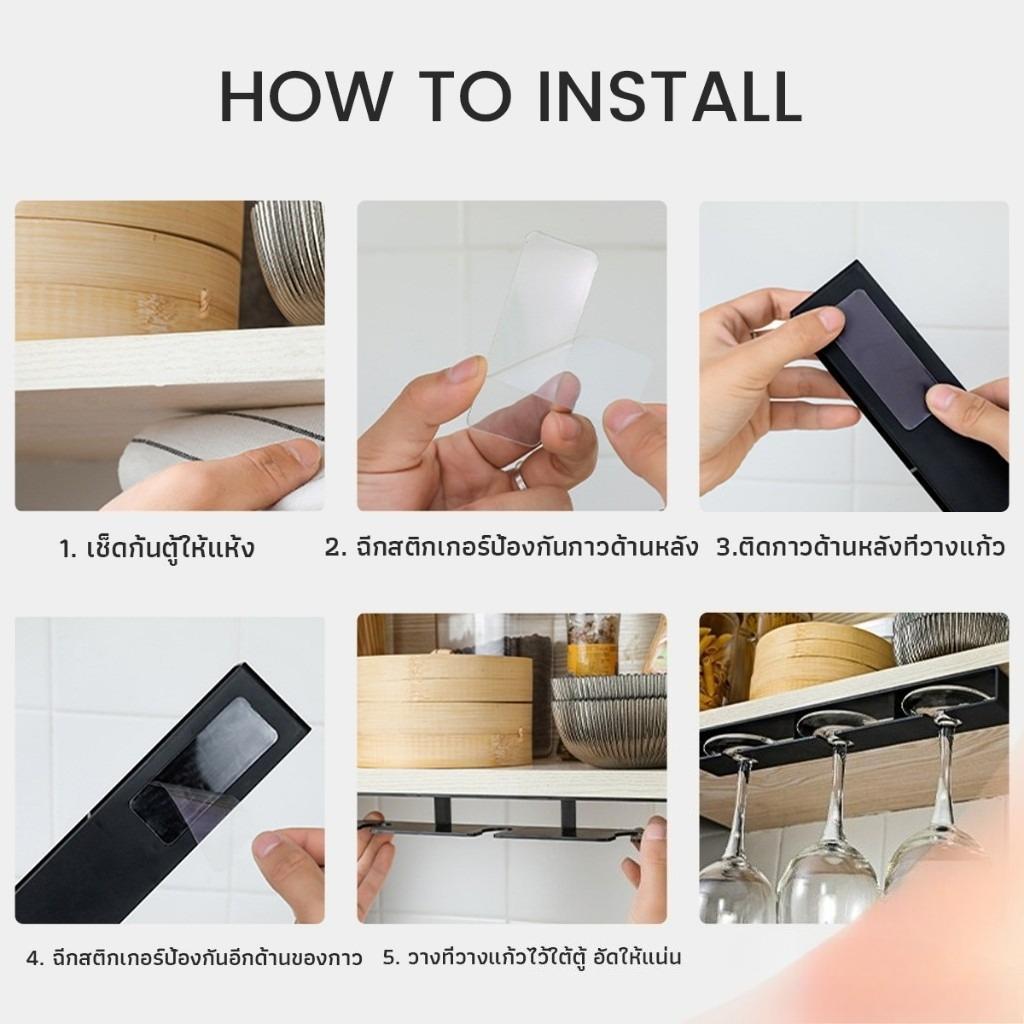 HOW TO INSTALL

1. เช็ดก้นตู้ให้แห้ง

2. ฉีกสติกเกอร์ป้องกันกาวด้านหลัง

3.ติดกาวด้านหลังที่วางแก้ว

4. ฉีกสติกเกอร์ป้องกันอีกด้านของกาว

5. วางที่วางแก้วไว้ใต้ตู้ อัดให้แน่น