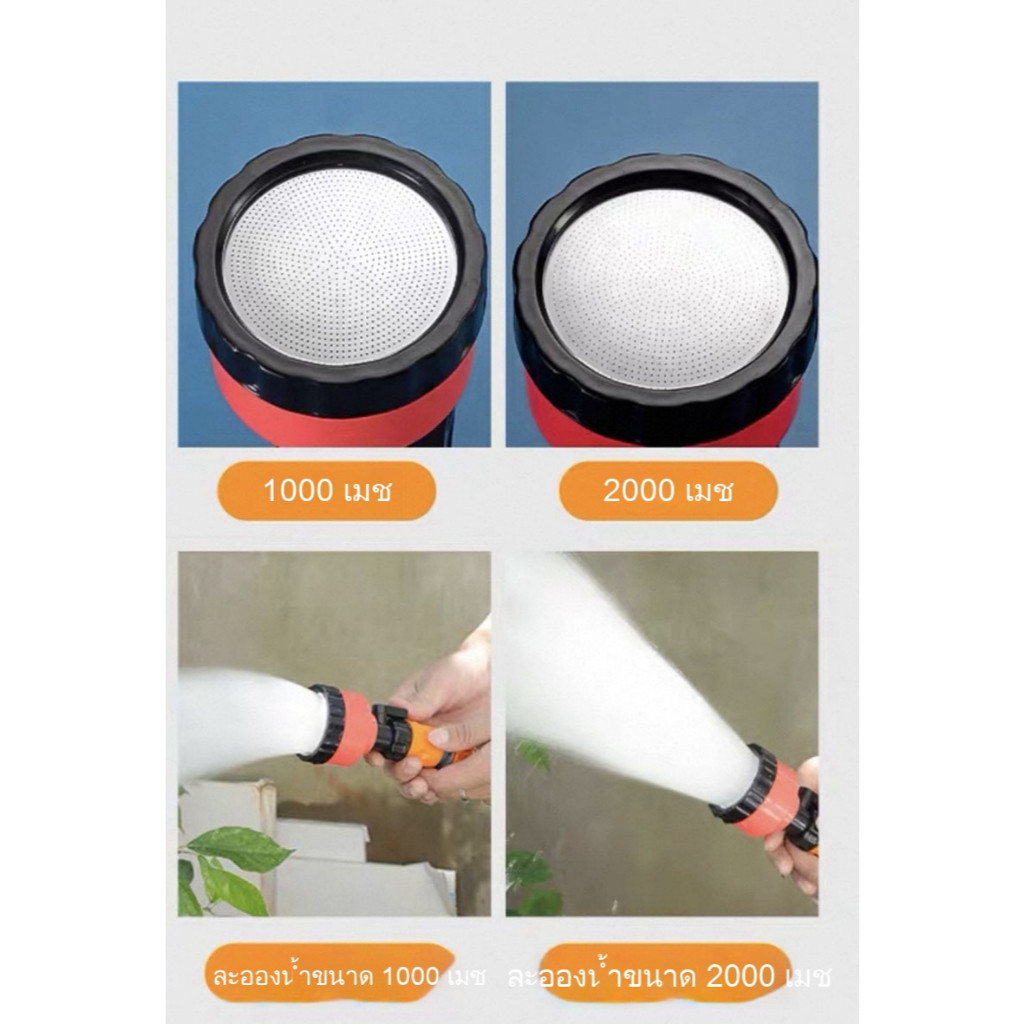 1000 เมช

2000 เมช

ละอองน้ำขนาด 1000 เมช

ละอองน้ำขนาด 2000 เมช