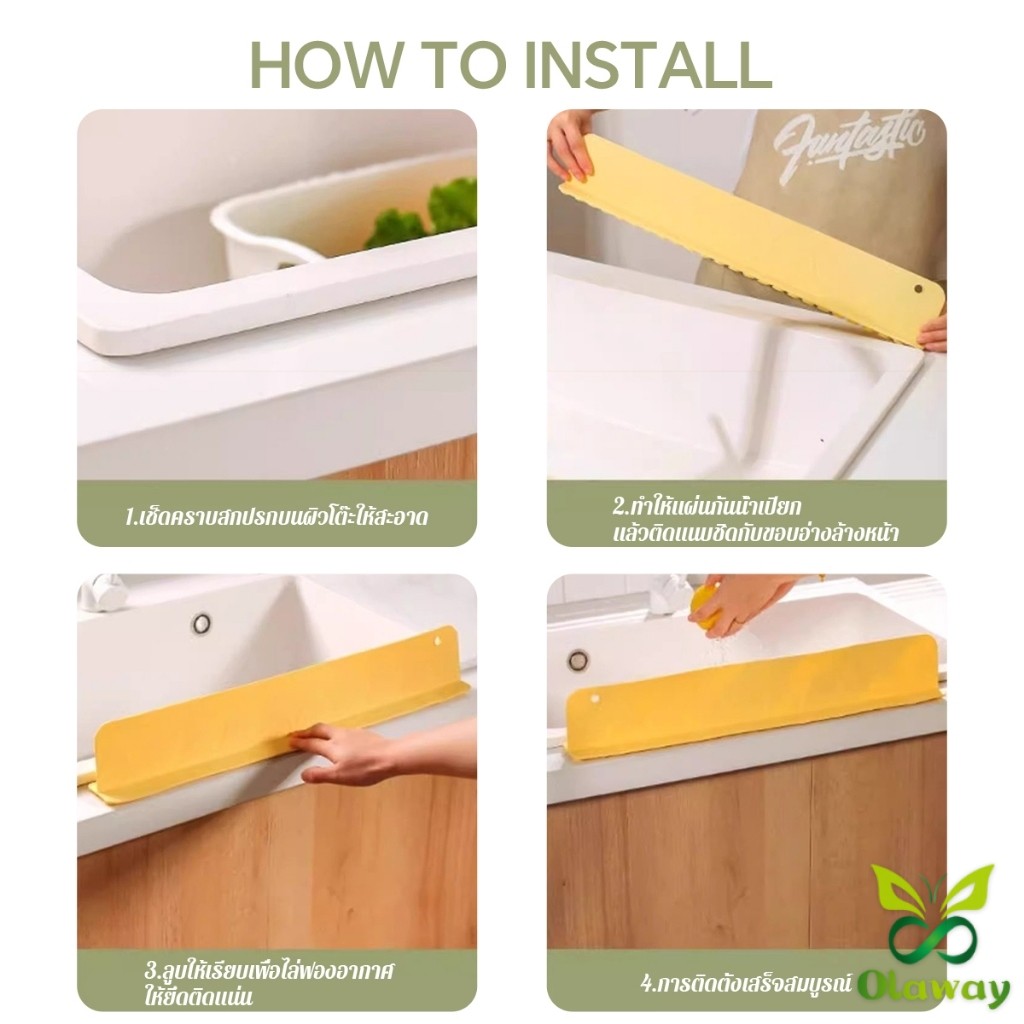 HOW TO INSTALL

Funtastic

1.เช็ดคราบสกปรกบนผิวโต๊ะให้สะอาด

2.ทำให้แผ่นกันน้ำเปียก แล้วติดแนบชิดกับขอบอ่างล้างหน้า

3.ลูบให้เรียบเพื่อไล่ฟองอากาศ ให้ยึดติดแน่น

4.การติดตั้งเสร็จสมบูรณ์

Olaway