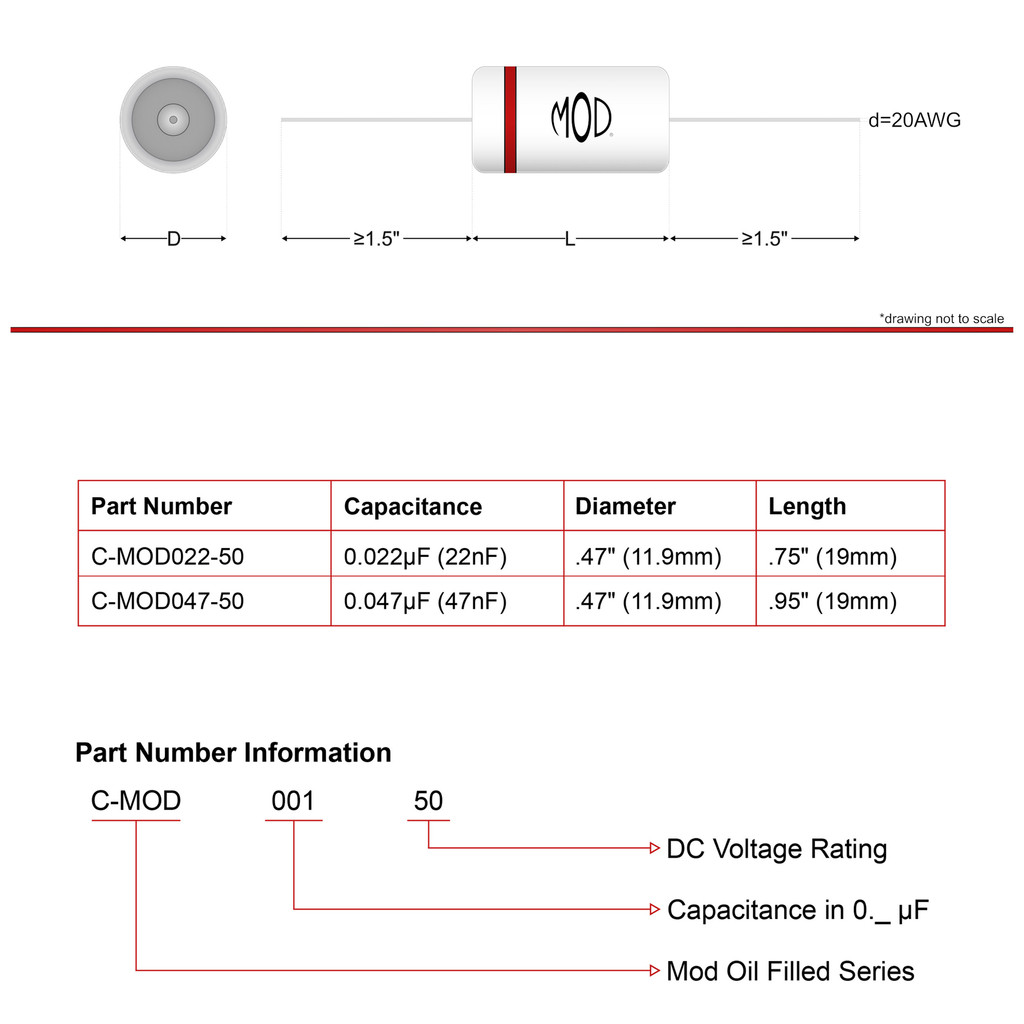 MOD

d=20AWG

D

≥1.5"

L

≥1.5"

*drawing not to scale

| Part Number | Capacitance | Diameter | Length |
|---|---|---|---|
| C-MOD022-50 | 0.022µF (22nF) | .47" (11.9mm) | .75" (19mm) |
| C-MOD047-50 | 0.047µF (47nF) | .47" (11.9mm) | .95" (19mm) |

Part Number Information

C-MOD 001 50

DC Voltage Rating

Capacitance in 0._ µF

Mod Oil Filled Series