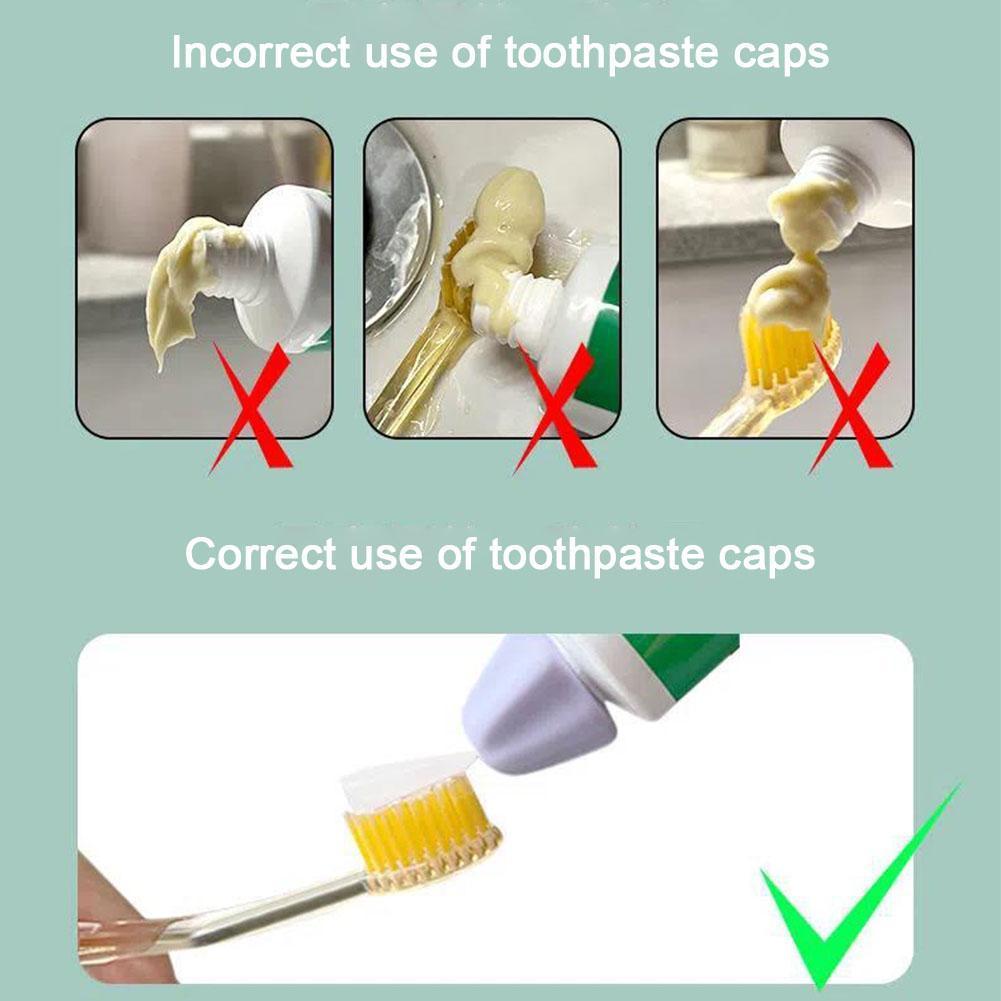 Incorrect use of toothpaste caps

Correct use of toothpaste caps