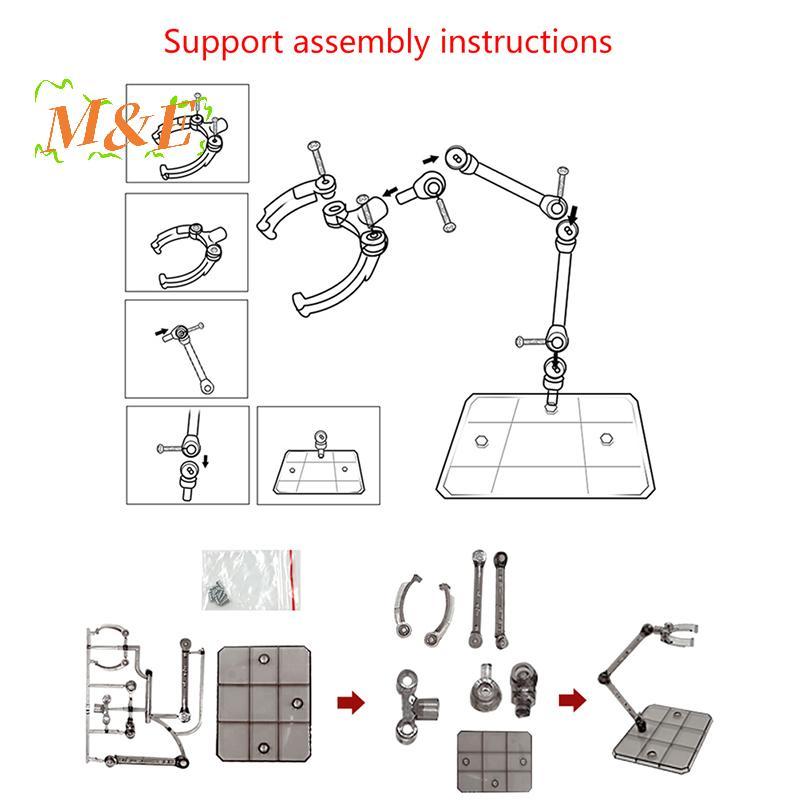 Support assembly instructions

M&E