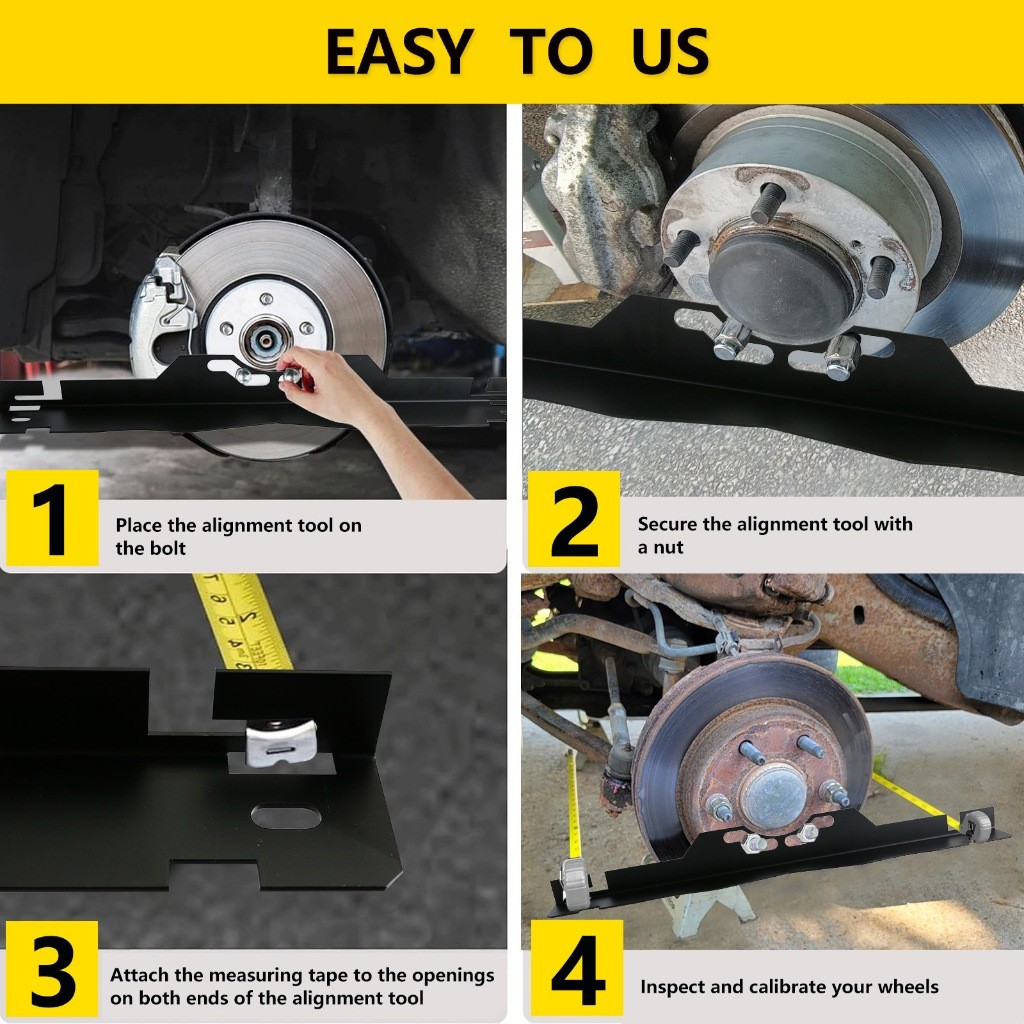 EASY TO US

1
Place the alignment tool on the bolt

2
Secure the alignment tool with a nut

3
Attach the measuring tape to the openings on both ends of the alignment tool

4
Inspect and calibrate your wheels