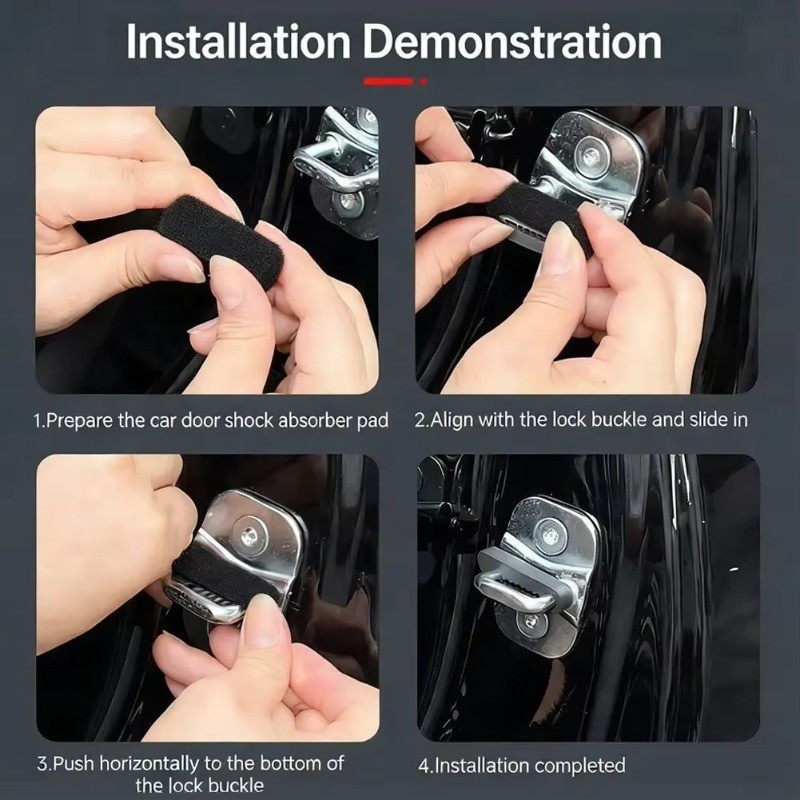 Installation Demonstration

1.Prepare the car door shock absorber pad

2.Align with the lock buckle and slide in

3.Push horizontally to the bottom of the lock buckle

4.Installation completed