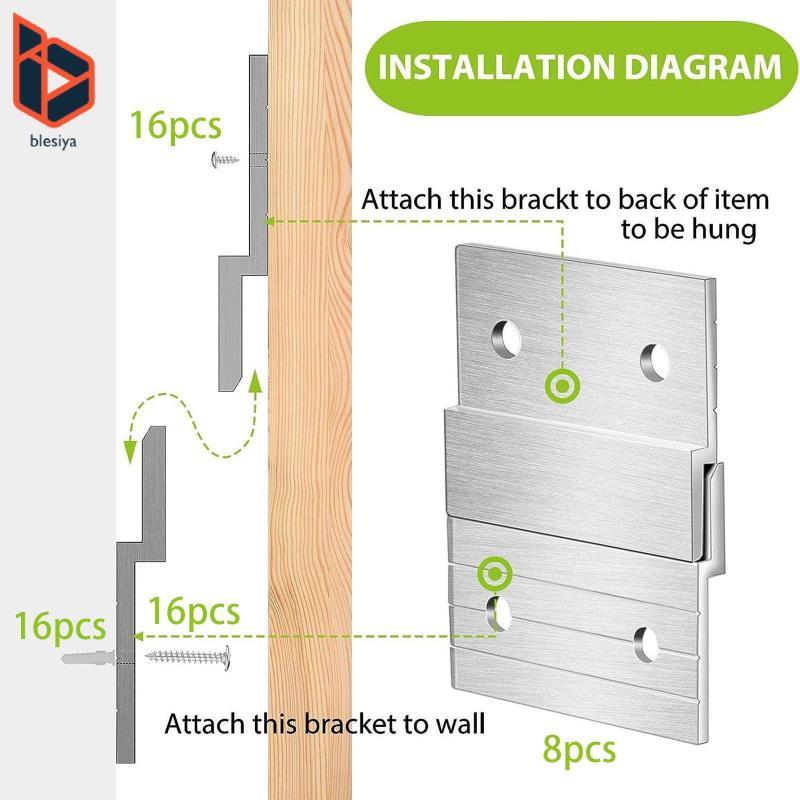 blesiya

INSTALLATION DIAGRAM

16pcs

Attach this brackt to back of item to be hung

16pcs

16pcs

Attach this bracket to wall

8pcs