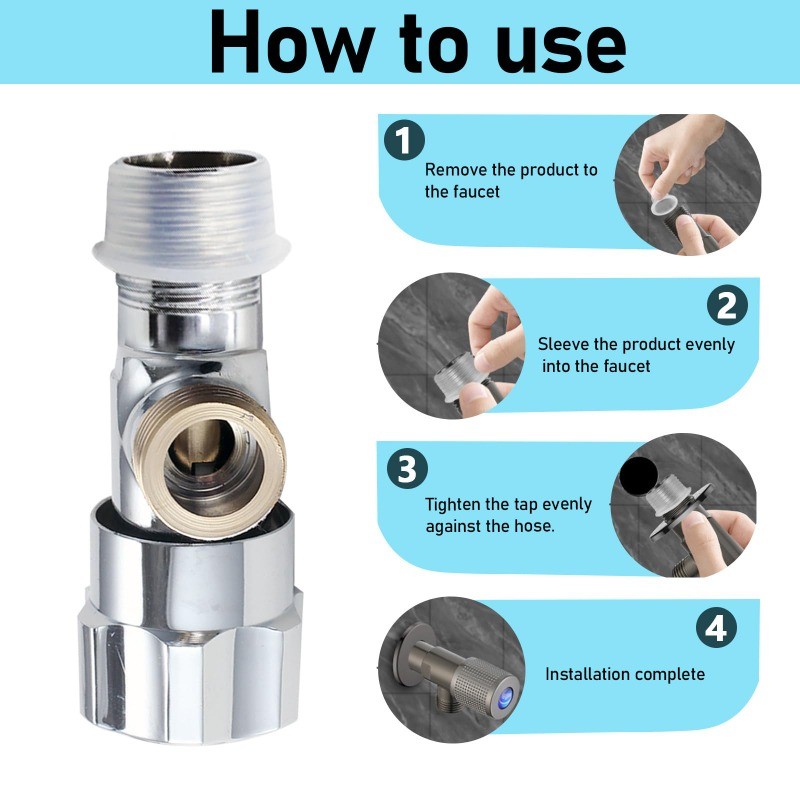 How to use

1
Remove the product to the faucet

2
Sleeve the product evenly into the faucet

3
Tighten the tap evenly against the hose.

4
Installation complete