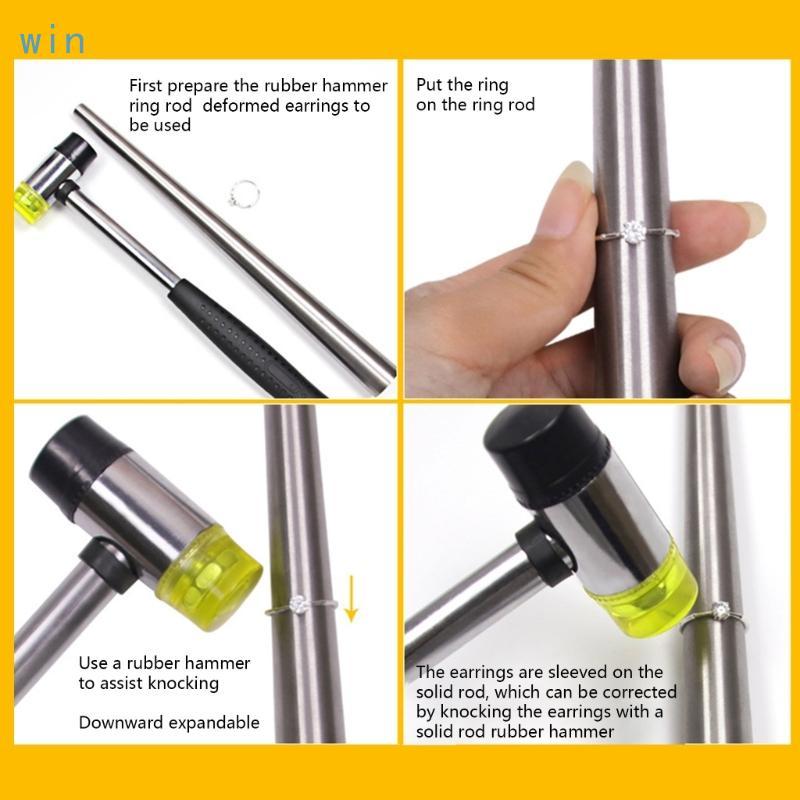 win

First prepare the rubber hammer ring rod deformed earrings to be used

Put the ring on the ring rod

Use a rubber hammer to assist knocking

Downward expandable

The earrings are sleeved on the solid rod, which can be corrected by knocking the earrings with a solid rod rubber hammer