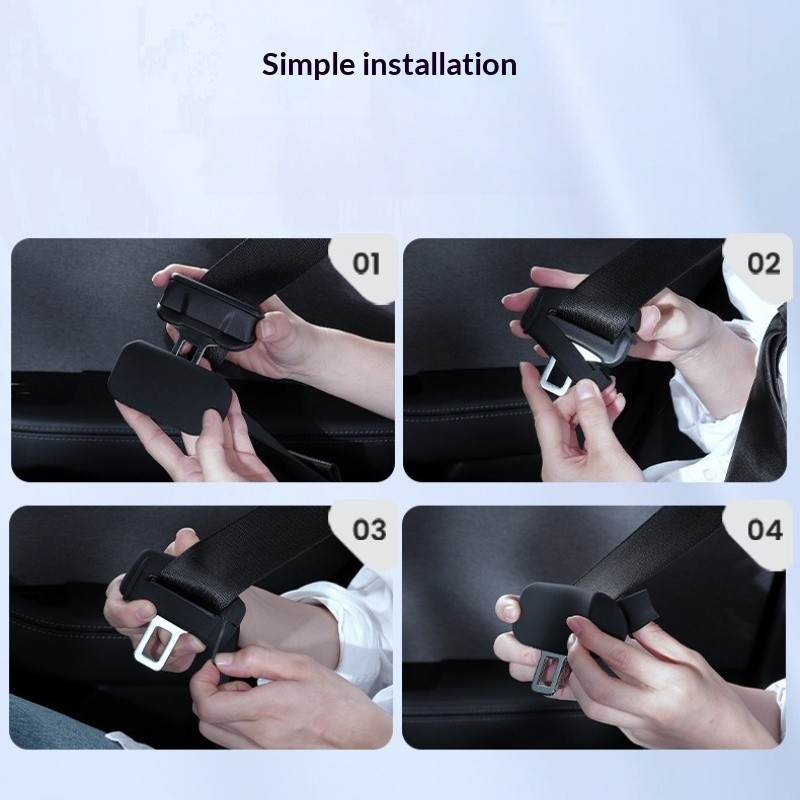 Simple installation

01

02

03

04