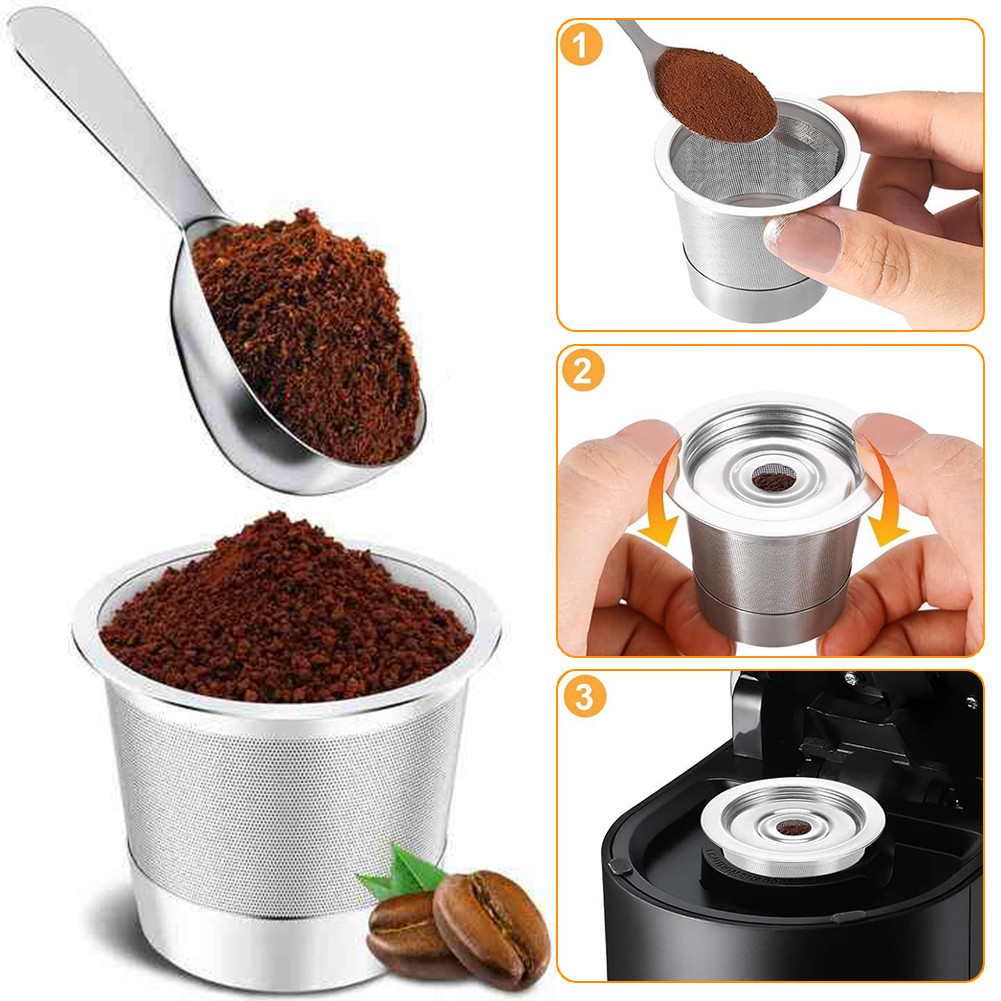 1

2

3