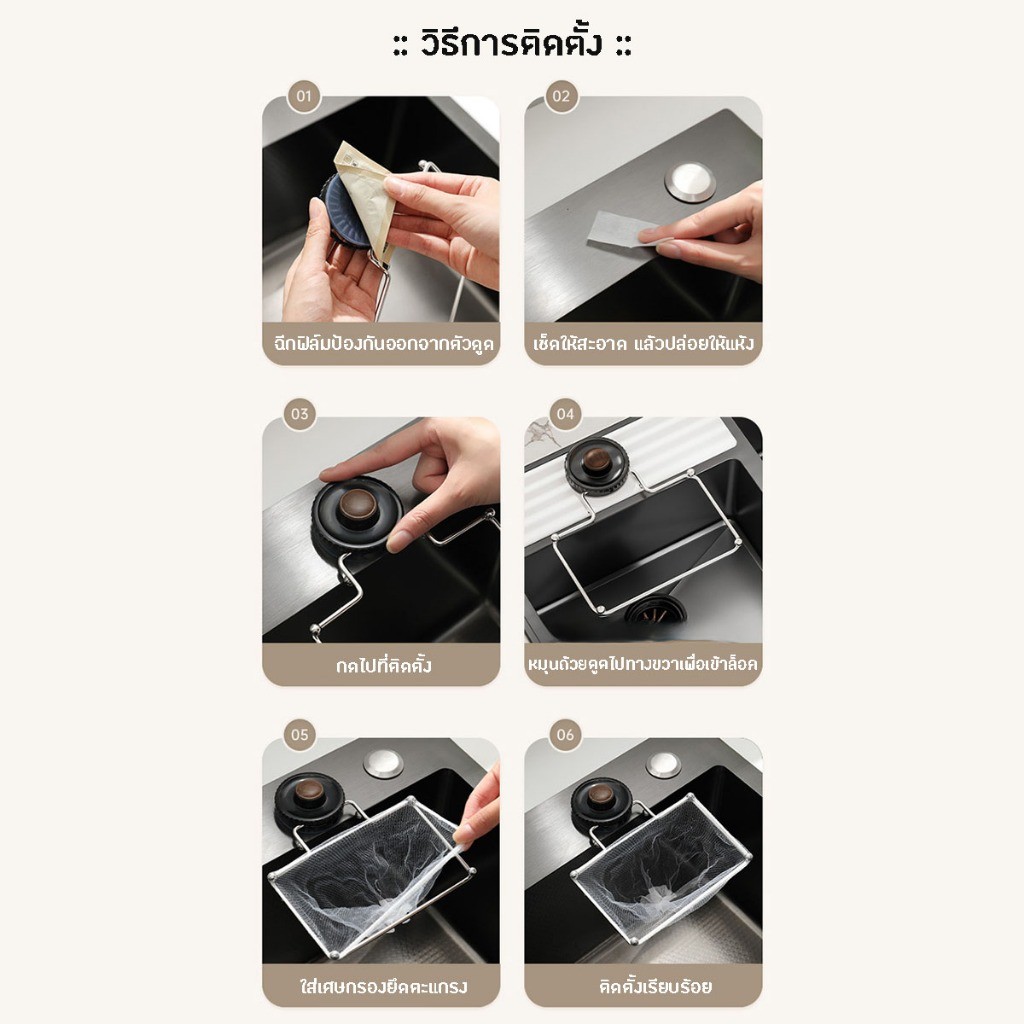 :: วิธีการติดตั้ง ::

01
ฉีกฟิล์มป้องกันออกจากตัวดูด

02
เช็ดให้สะอาด แล้วปล่อยให้แห้ง

03
กดไปที่ติดตั้ง

04
หมุนถ้วยดูดไปทางขวาเพื่อเข้าล็อค

05
ใส่เศษกรองยึดตะแกรง

06
ติดตั้งเรียบร้อย