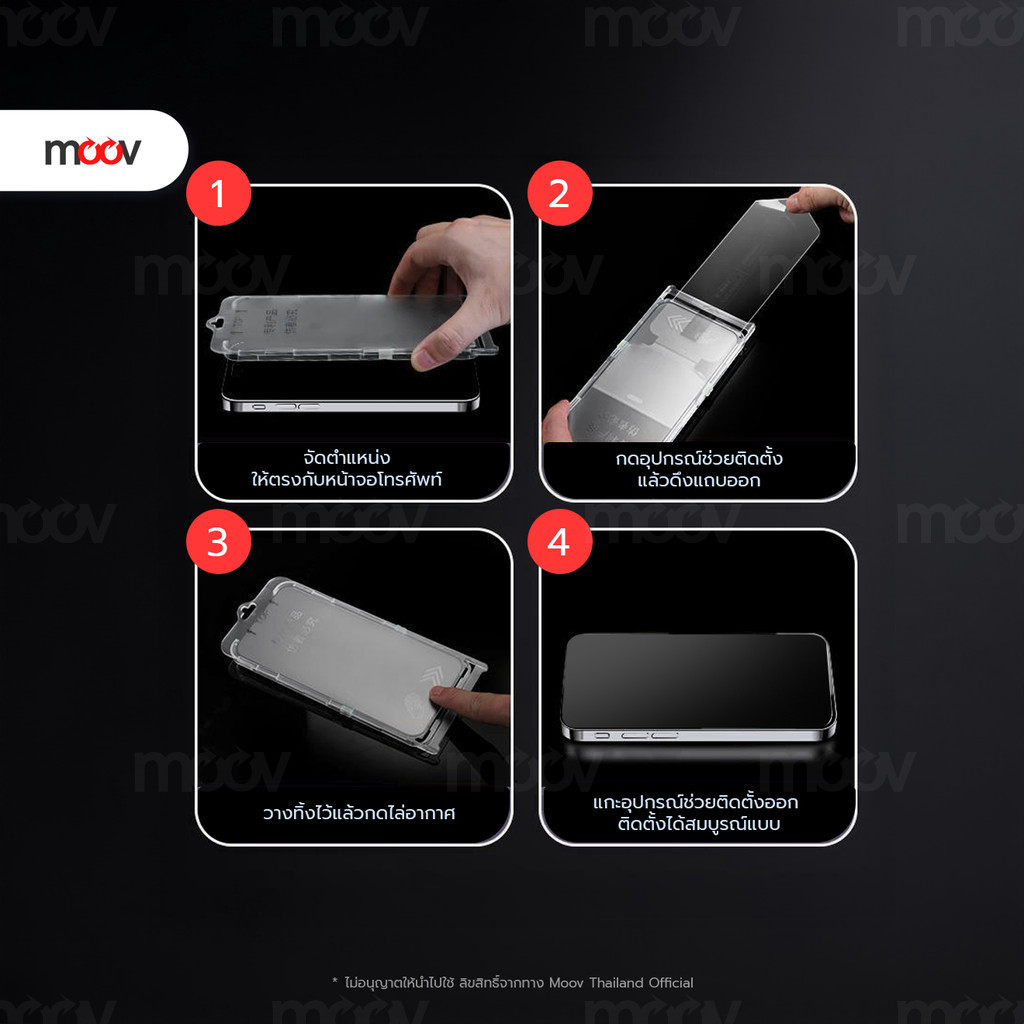 moov

1
จัดตำแหน่ง
ให้ตรงกับหน้าจอโทรศัพท์

2
กดอุปกรณ์ช่วยติดตั้ง
แล้วดึงแถบออก

3
วางทิ้งไว้แล้วกดไล่อากาศ

4
แกะอุปกรณ์ช่วยติดตั้งออก
ติดตั้งได้สมบูรณ์แบบ

* ไม่อนุญาตให้นำไปใช้ ลิขสิทธิ์จากทาง Moov Thailand Official