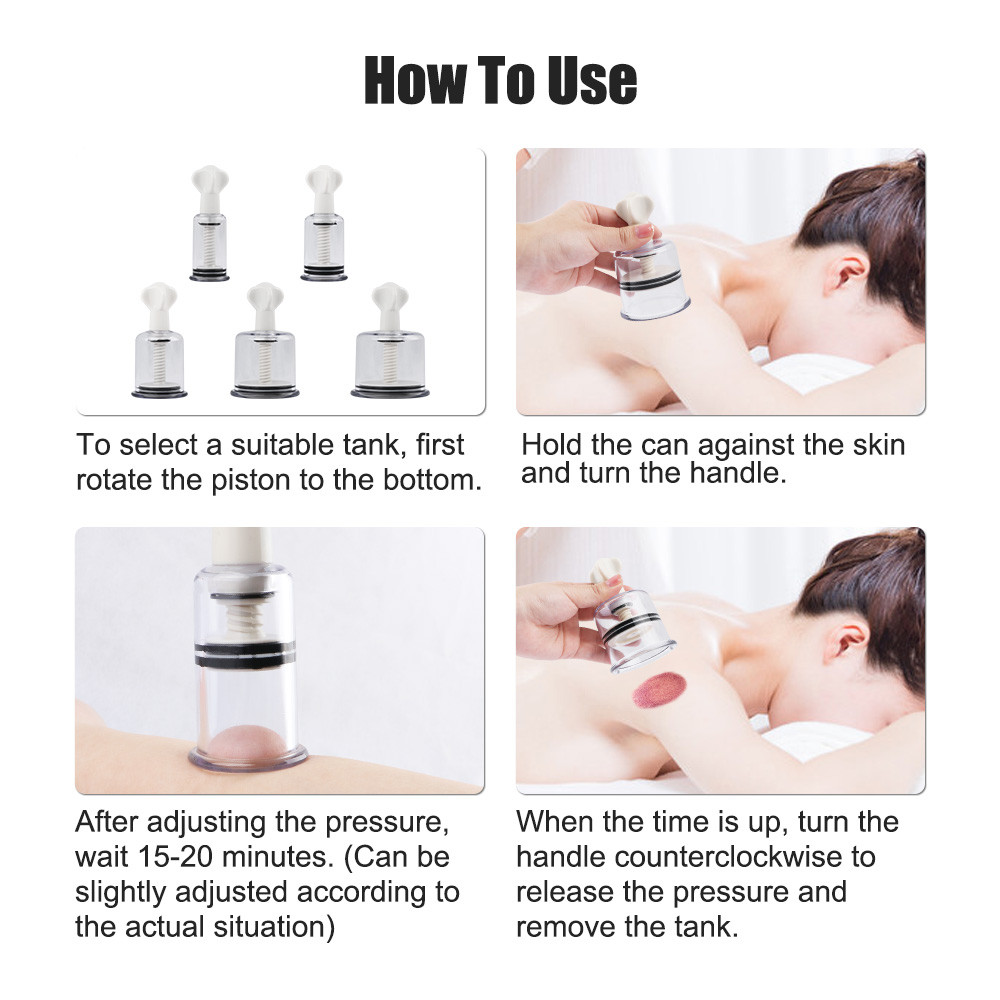 How To Use

To select a suitable tank, first rotate the piston to the bottom.

Hold the can against the skin and turn the handle.

After adjusting the pressure, wait 15-20 minutes. (Can be slightly adjusted according to the actual situation)

When the time is up, turn the handle counterclockwise to release the pressure and remove the tank.