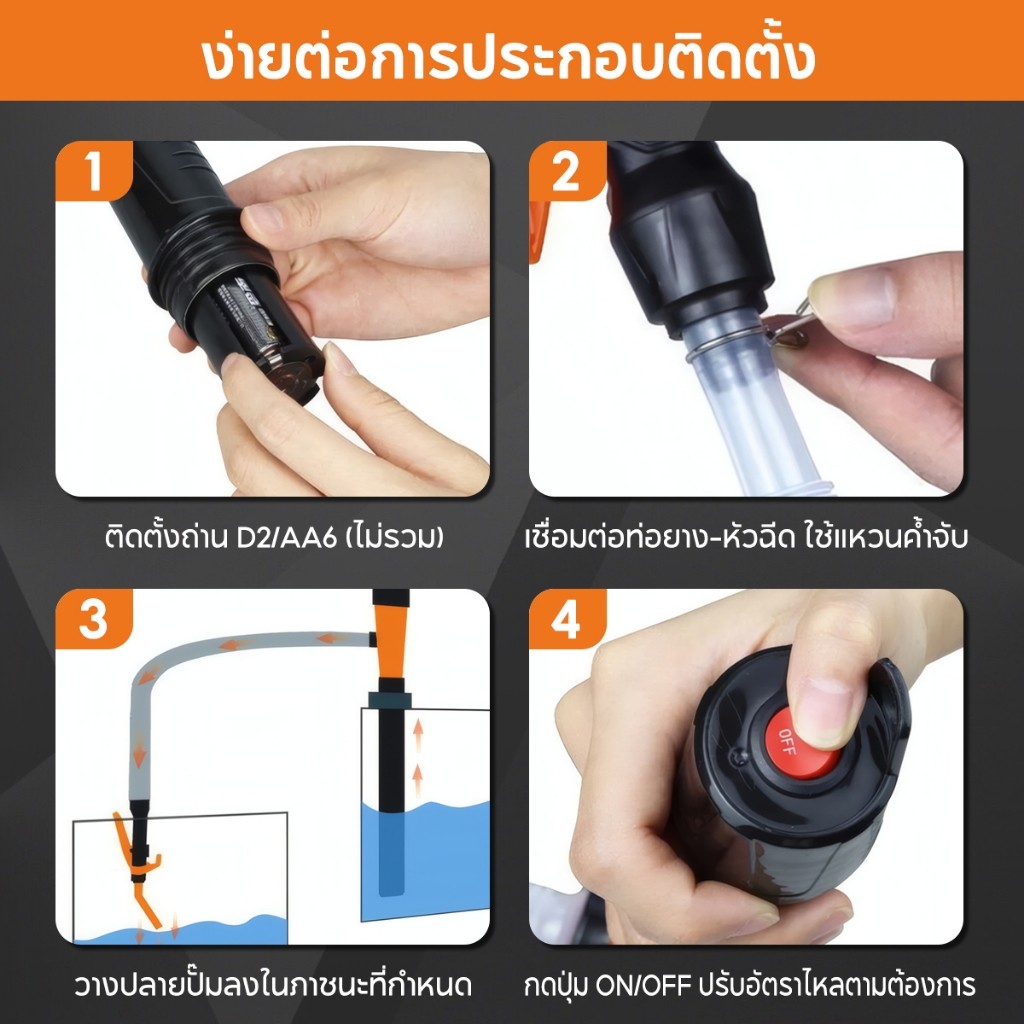 ง่ายต่อการประกอบติดตั้ง

1

ติดตั้งถ่าน D2/AA6 (ไม่รวม)

2

เชื่อมต่อท่อยาง-หัวฉีด ใช้แหวนค้ำจับ

3

วางปลายปั๊มลงในภาชนะที่กำหนด

4

OFF

กดปุ่ม ON/OFF ปรับอัตราไหลตามต้องการ