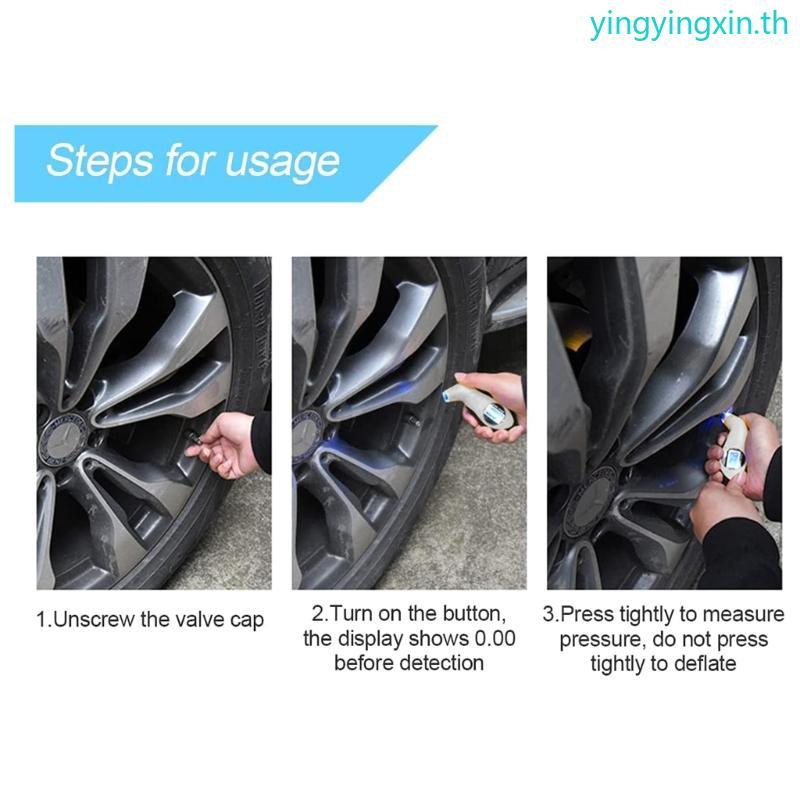 yingyingxin.th

Steps for usage

1.Unscrew the valve cap

2.Turn on the button, the display shows 0.00 before detection

3.Press tightly to measure pressure, do not press tightly to deflate