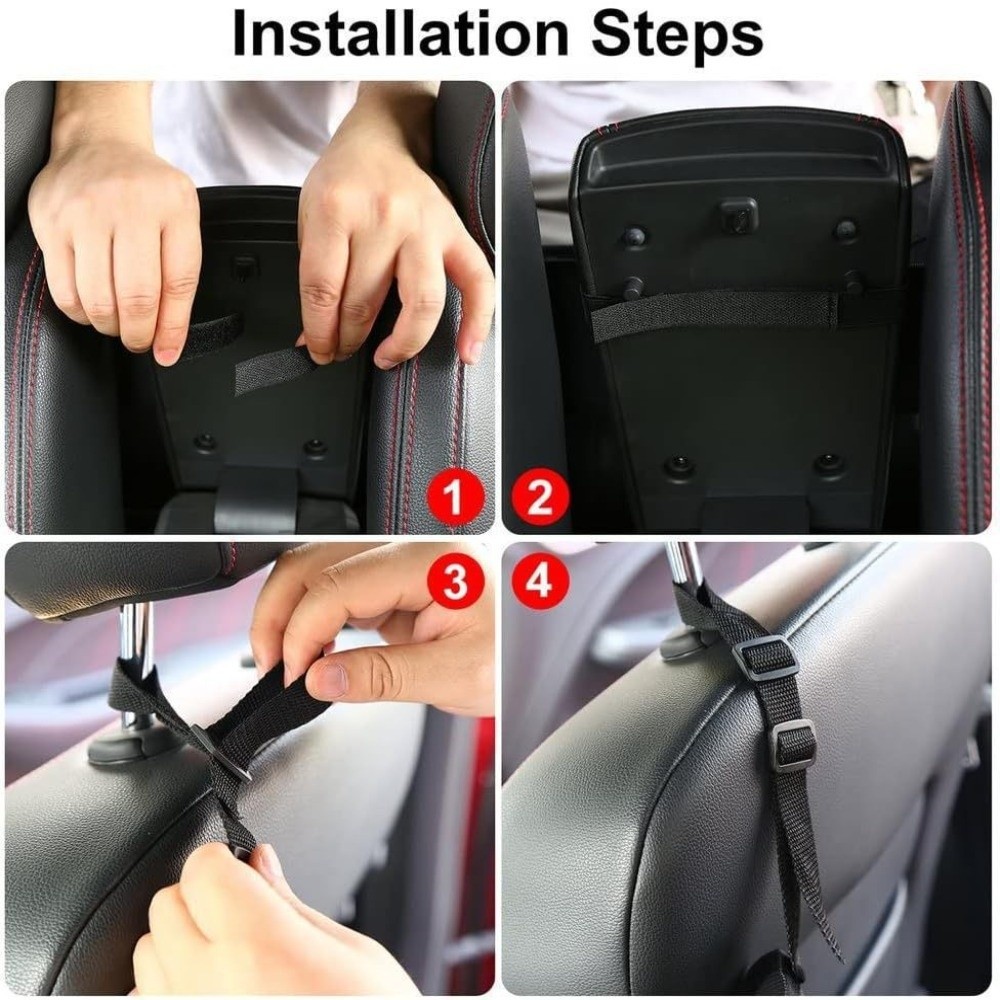 Installation Steps

1

2

3

4