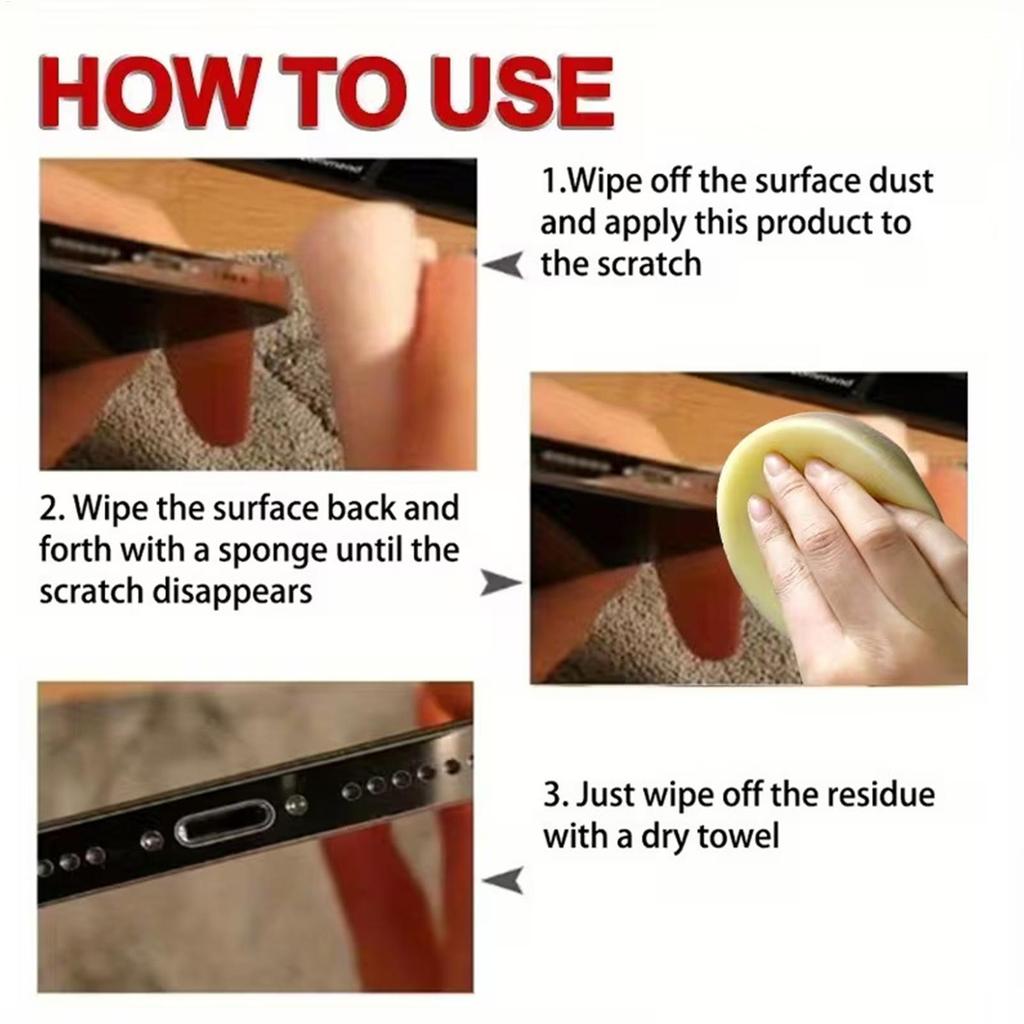 HOW TO USE

1.Wipe off the surface dust and apply this product to the scratch

2. Wipe the surface back and forth with a sponge until the scratch disappears

3. Just wipe off the residue with a dry towel