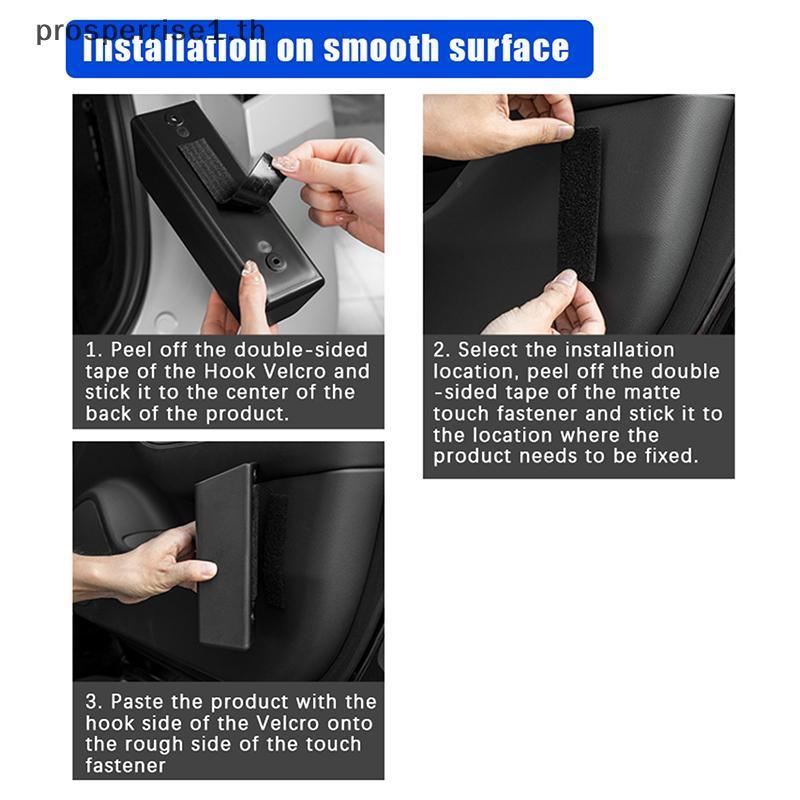 prosperrise1.th

Installation on smooth surface

1. Peel off the double-sided tape of the Hook Velcro and stick it to the center of the back of the product.

2. Select the installation location, peel off the double -sided tape of the matte touch fastener and stick it to the location where the product needs to be fixed.

3. Paste the product with the hook side of the Velcro onto the rough side of the touch fastener