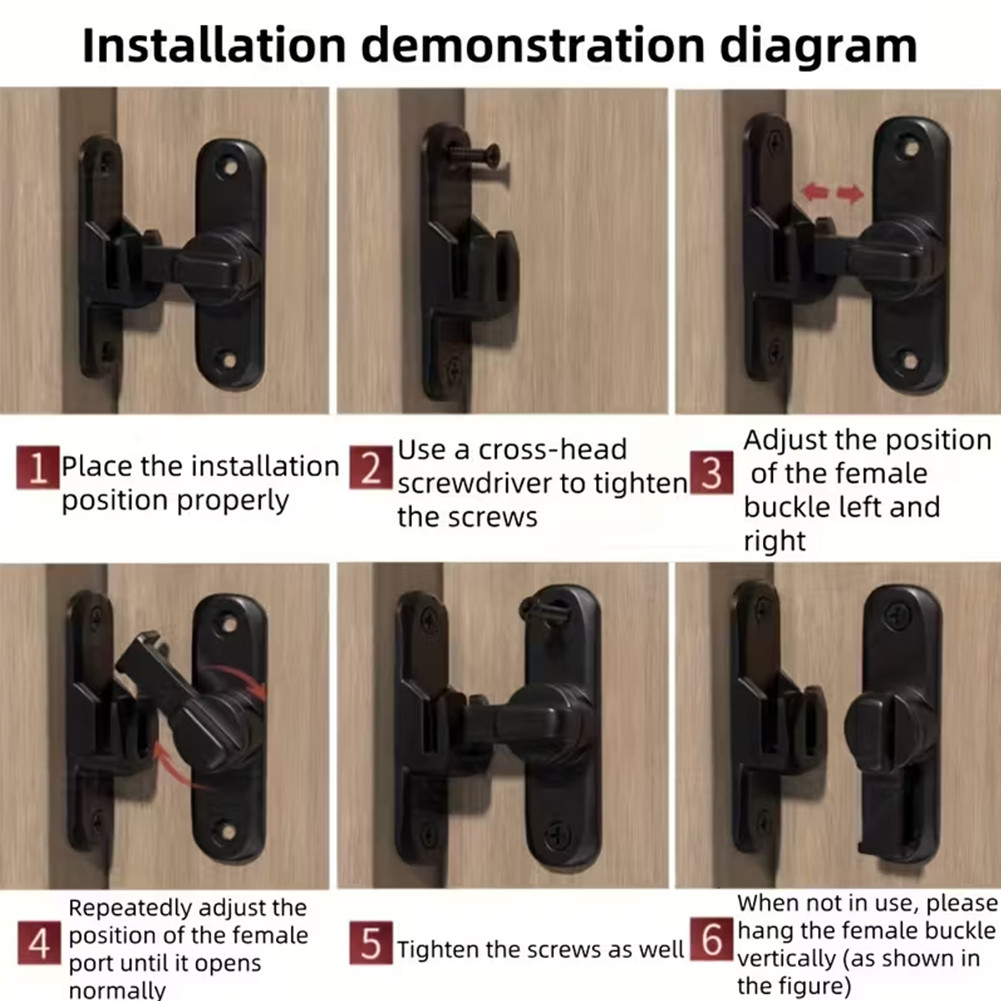 Installation demonstration diagram

1 Place the installation position properly

2 Use a cross-head screwdriver to tighten the screws

3 Adjust the position of the female buckle left and right

4 Repeatedly adjust the position of the female port until it opens normally

5 Tighten the screws as well

6 When not in use, please hang the female buckle vertically (as shown in the figure)