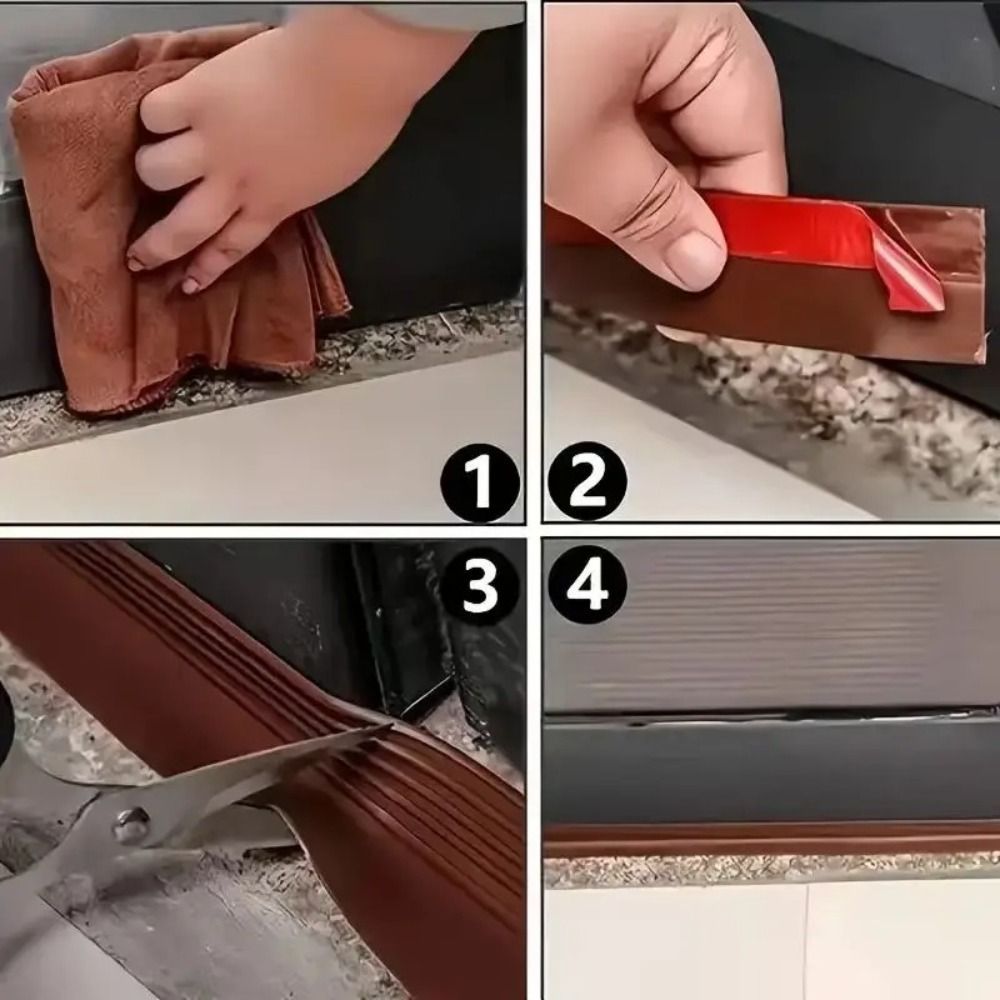 1
2
3
4