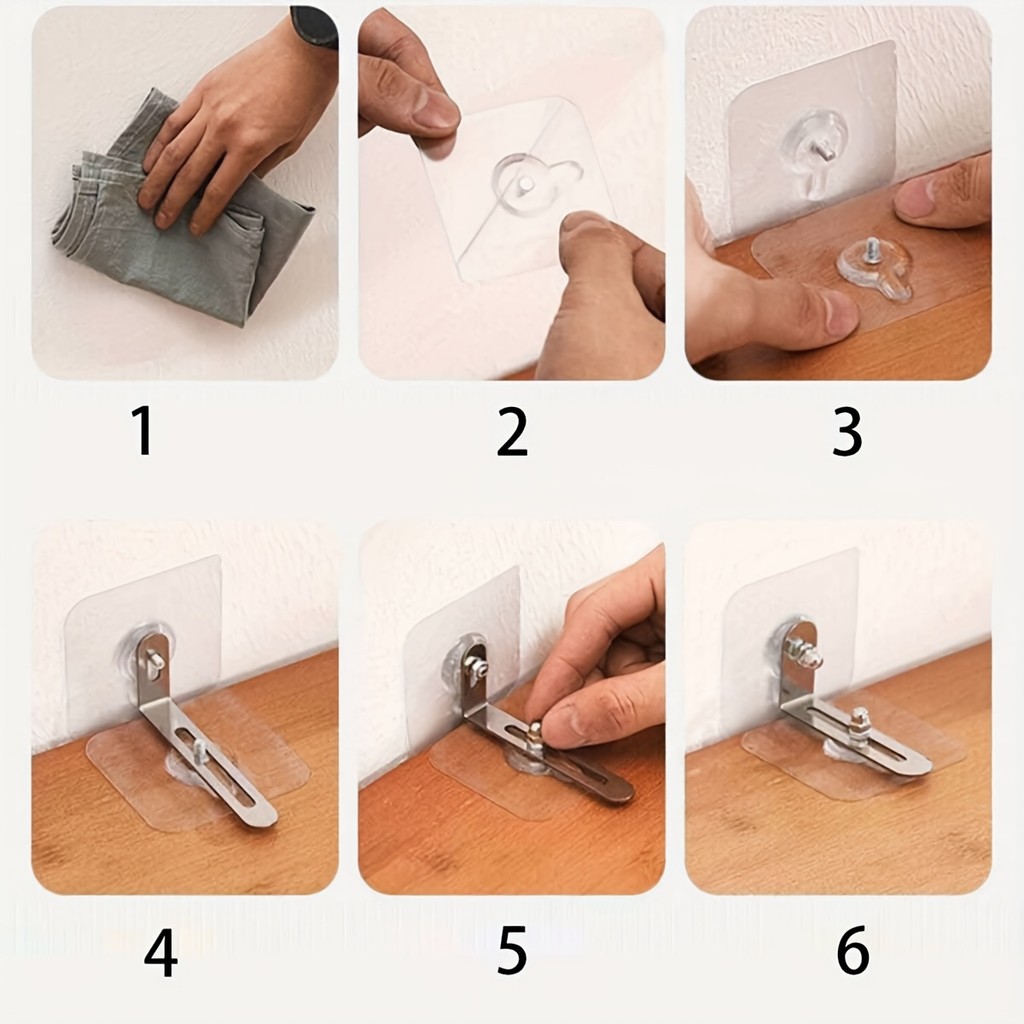 1

2

3

4

5

6