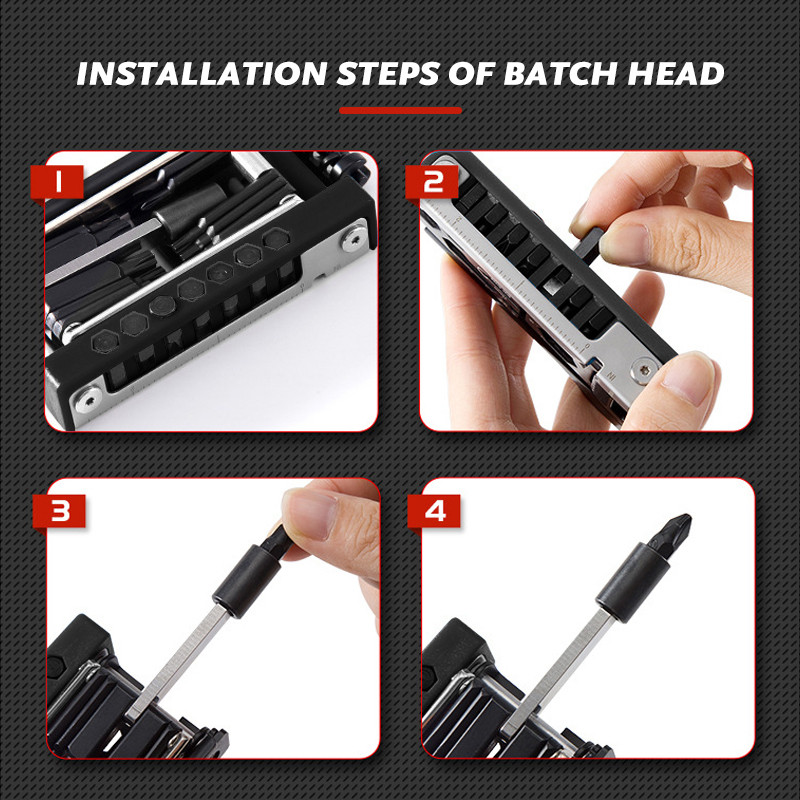 INSTALLATION STEPS OF BATCH HEAD

1

2

3

4