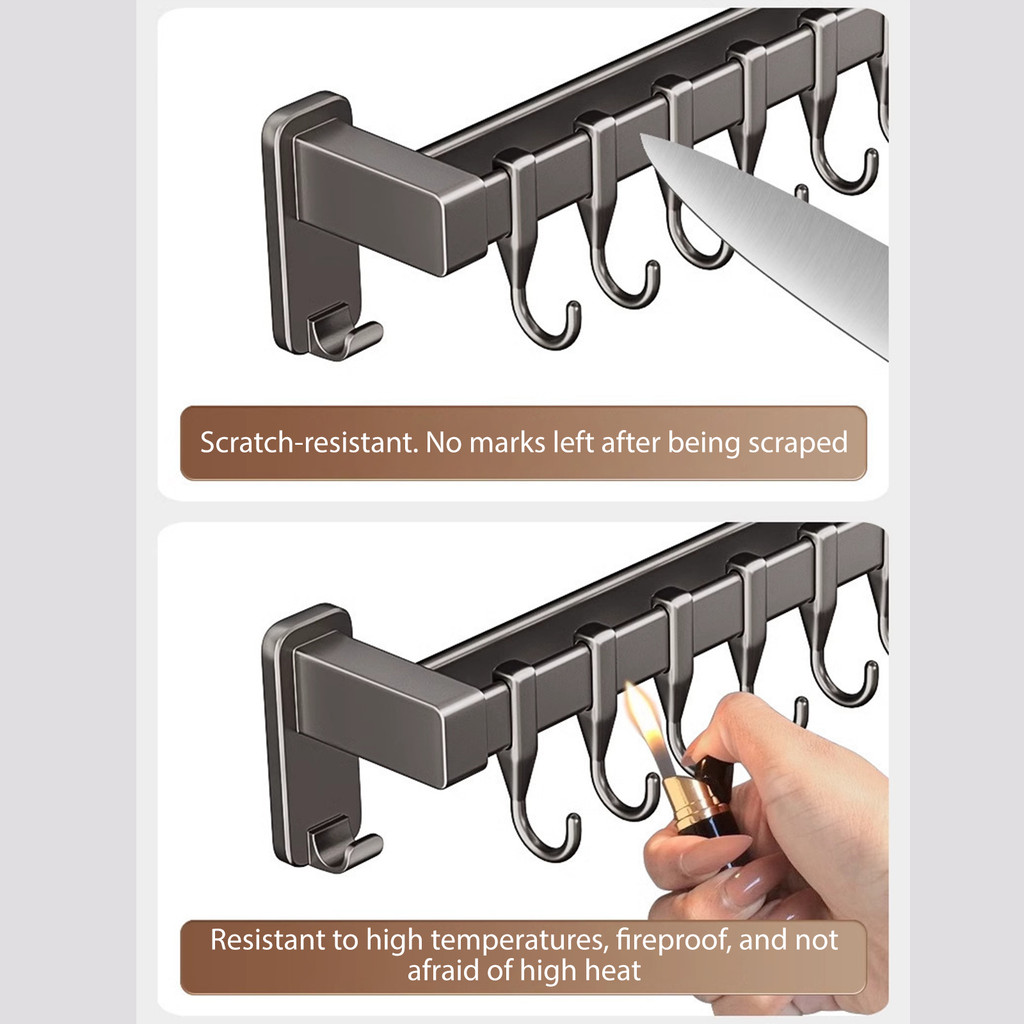 Scratch-resistant. No marks left after being scraped

Resistant to high temperatures, fireproof, and not afraid of high heat