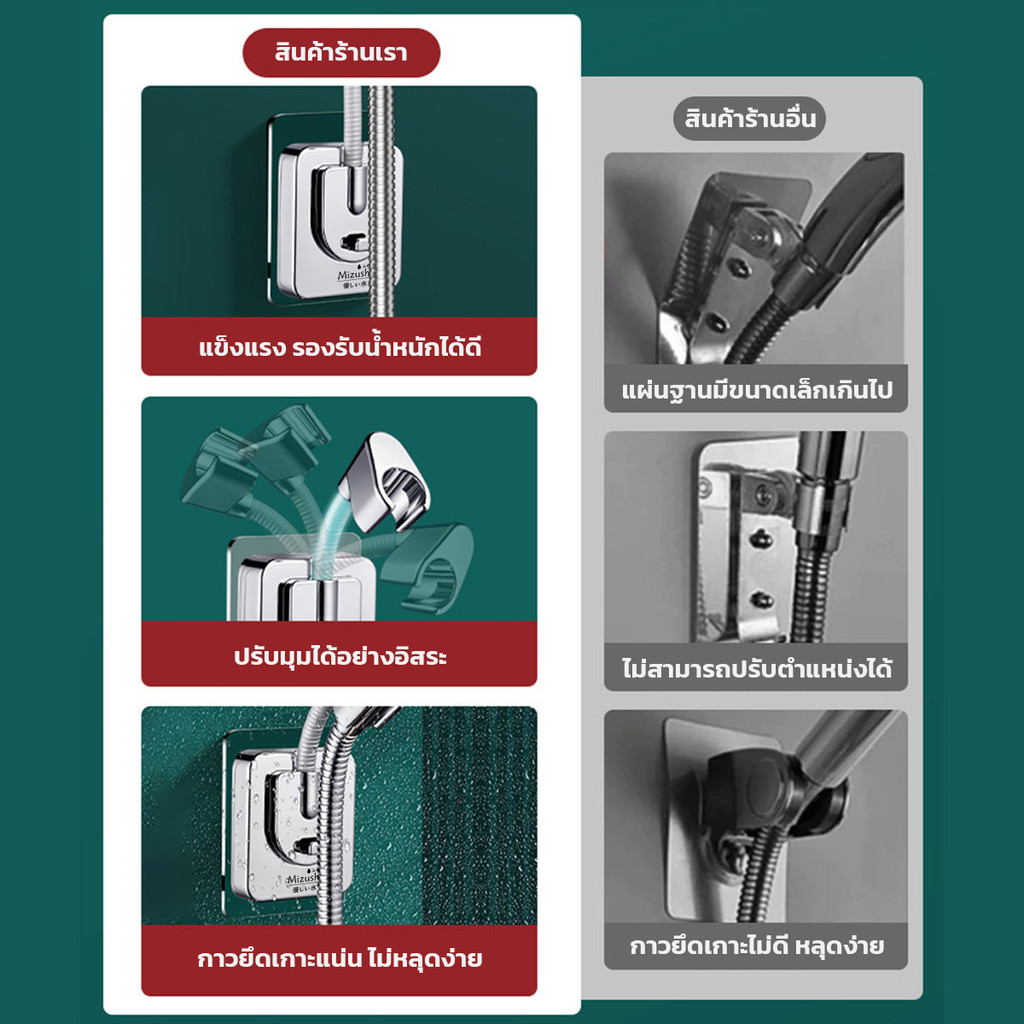 สินค้าร้านเรา

Mizush
優しい水

แข็งแรง รองรับน้ำหนักได้ดี

ปรับมุมได้อย่างอิสระ

Mizush
優しい水

กาวยึดเกาะแน่น ไม่หลุดง่าย

สินค้าร้านอื่น

แผ่นฐานมีขนาดเล็กเกินไป

ไม่สามารถปรับตำแหน่งได้

กาวยึดเกาะไม่ดี หลุดง่าย