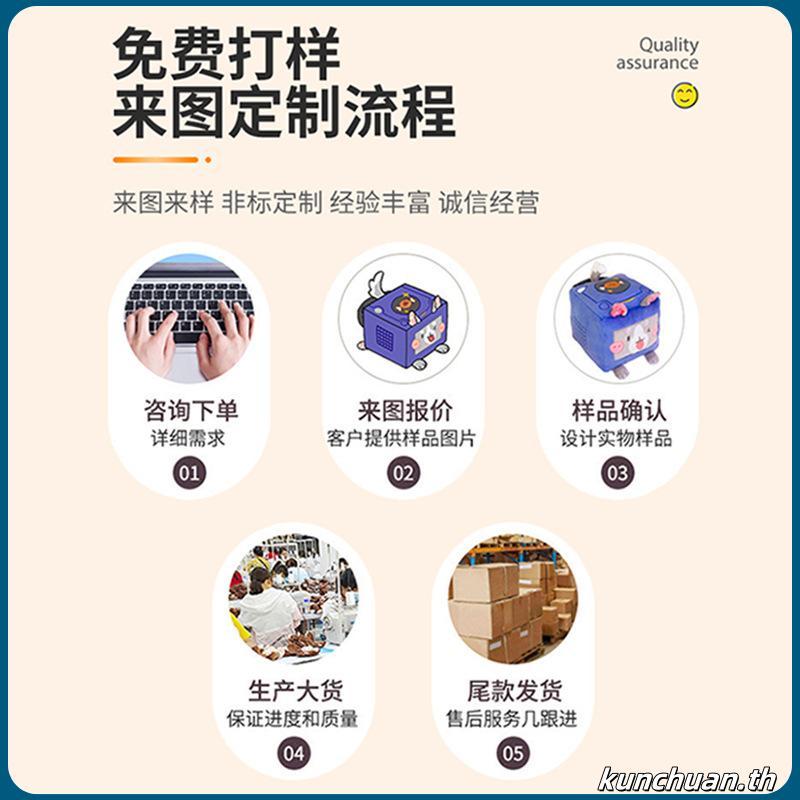 免费打样
来图定制流程

Quality assurance

来图来样 非标定制 经验丰富 诚信经营

咨询下单
详细需求
01

来图报价
客户提供样品图片
02

样品确认
设计实物样品
03

生产大货
保证进度和质量
04

尾款发货
售后服务几跟进
05

kunchuan.th