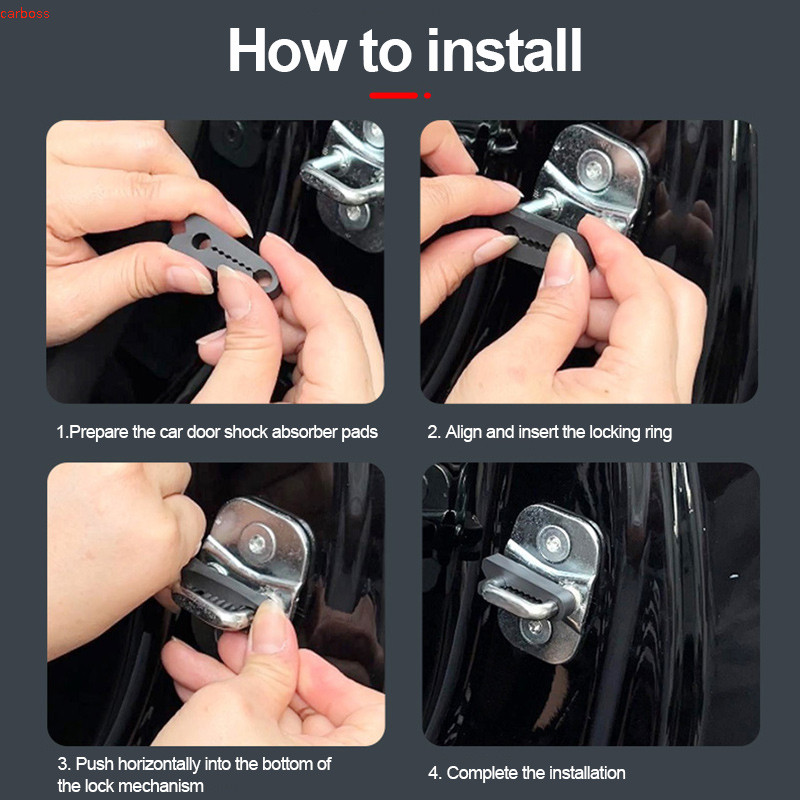 carboss

How to install

1.Prepare the car door shock absorber pads

2. Align and insert the locking ring

3. Push horizontally into the bottom of the lock mechanism

4. Complete the installation