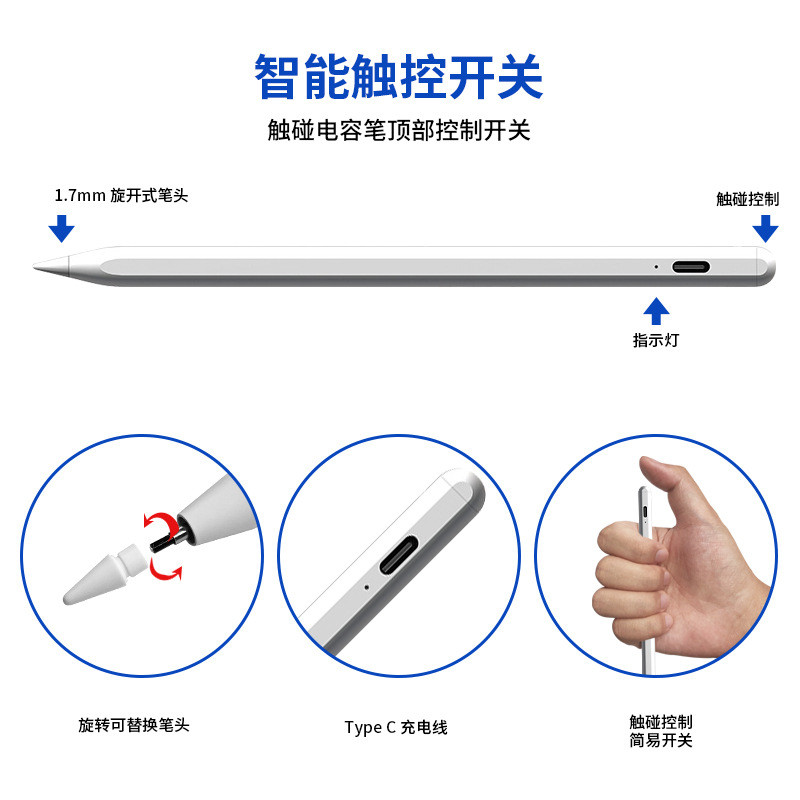 智能触控开关

触碰电容笔顶部控制开关

1.7mm 旋开式笔头

触碰控制

指示灯

旋转可替换笔头

Type C 充电线

触碰控制
简易开关