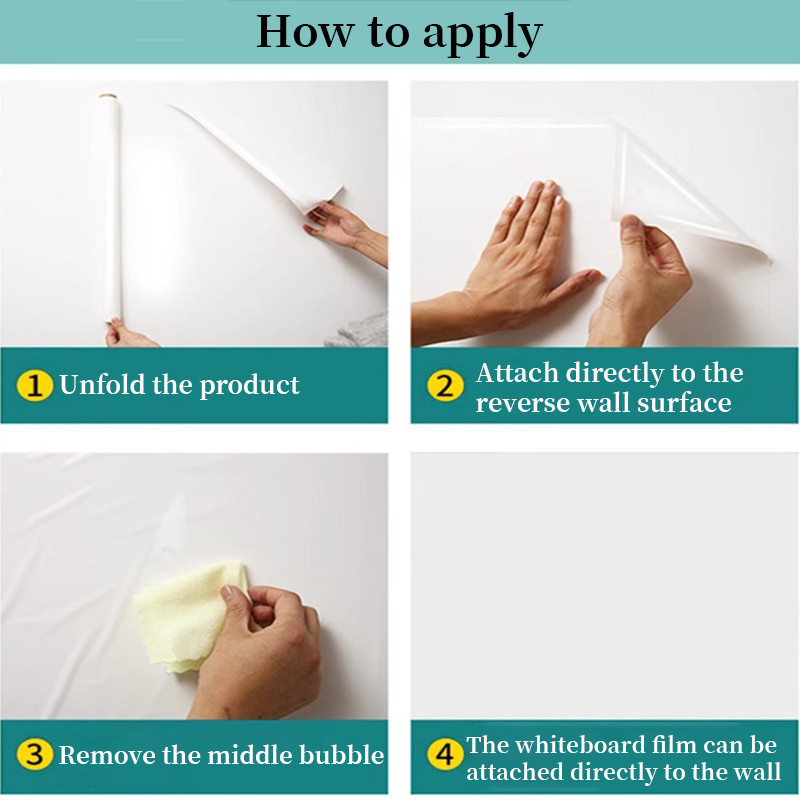 How to apply

1 Unfold the product

2 Attach directly to the reverse wall surface

3 Remove the middle bubble

4 The whiteboard film can be attached directly to the wall