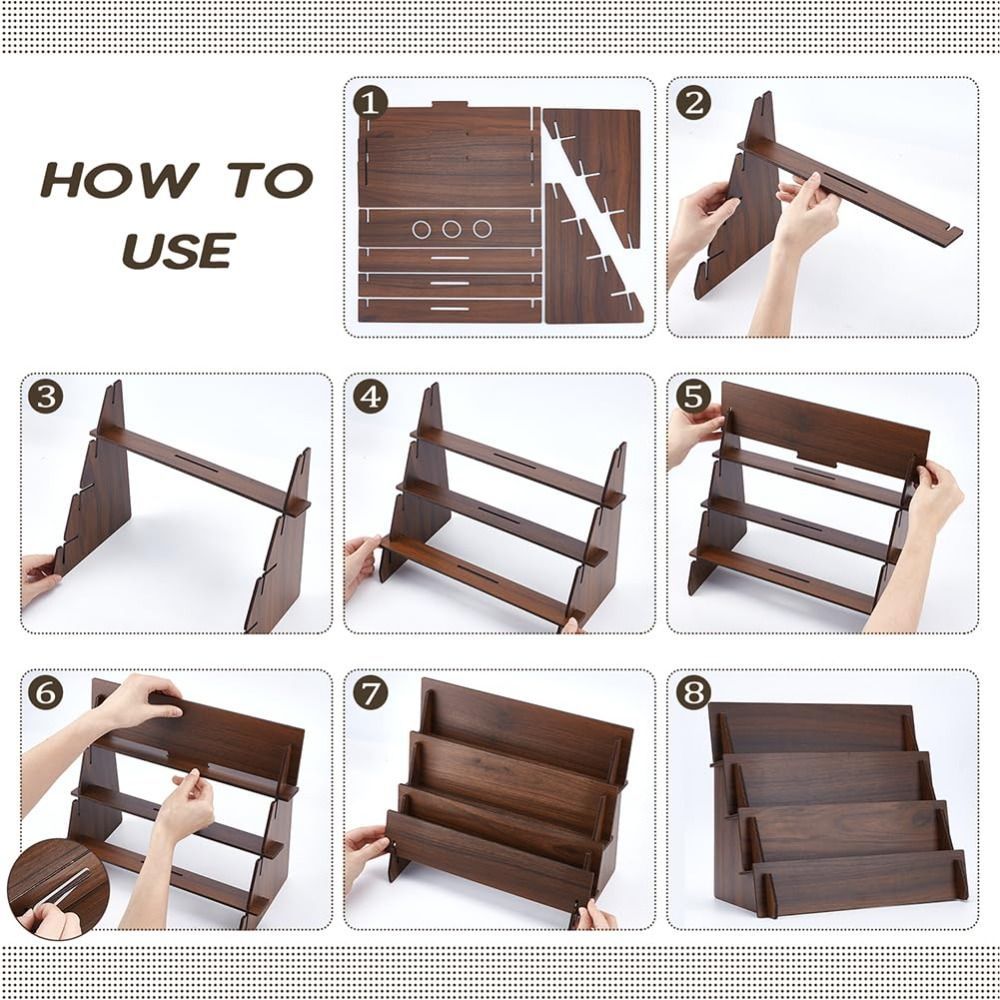 HOW TO USE

1

2

3

4

5

6

7

8