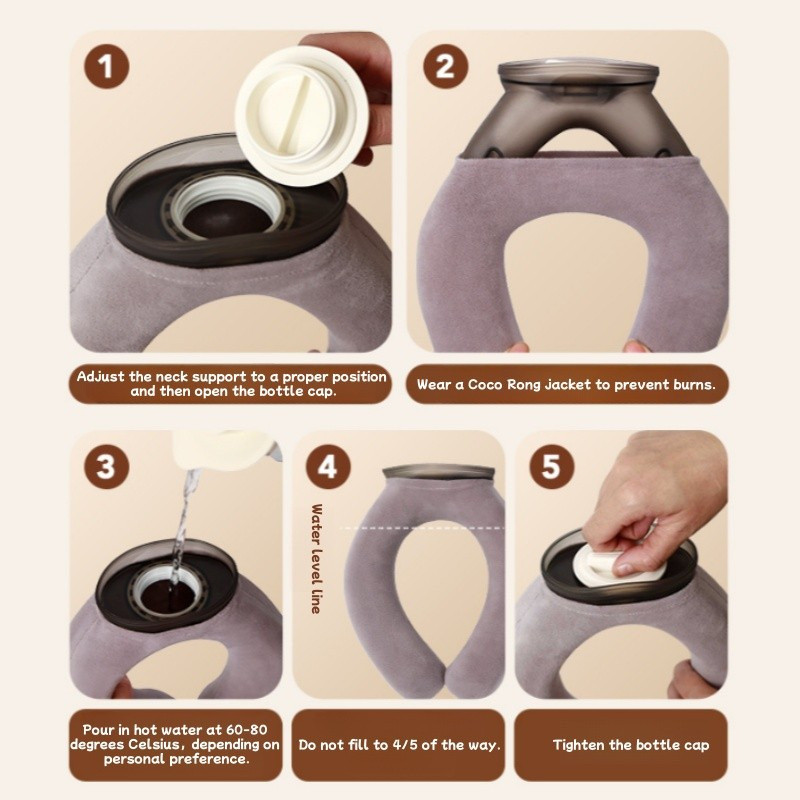 1

Adjust the neck support to a proper position and then open the bottle cap.

2

Wear a Coco Rong jacket to prevent burns.

3

Pour in hot water at 60-80 degrees Celsius, depending on personal preference.

4

Water level line

Do not fill to 4/5 of the way.

5

Tighten the bottle cap