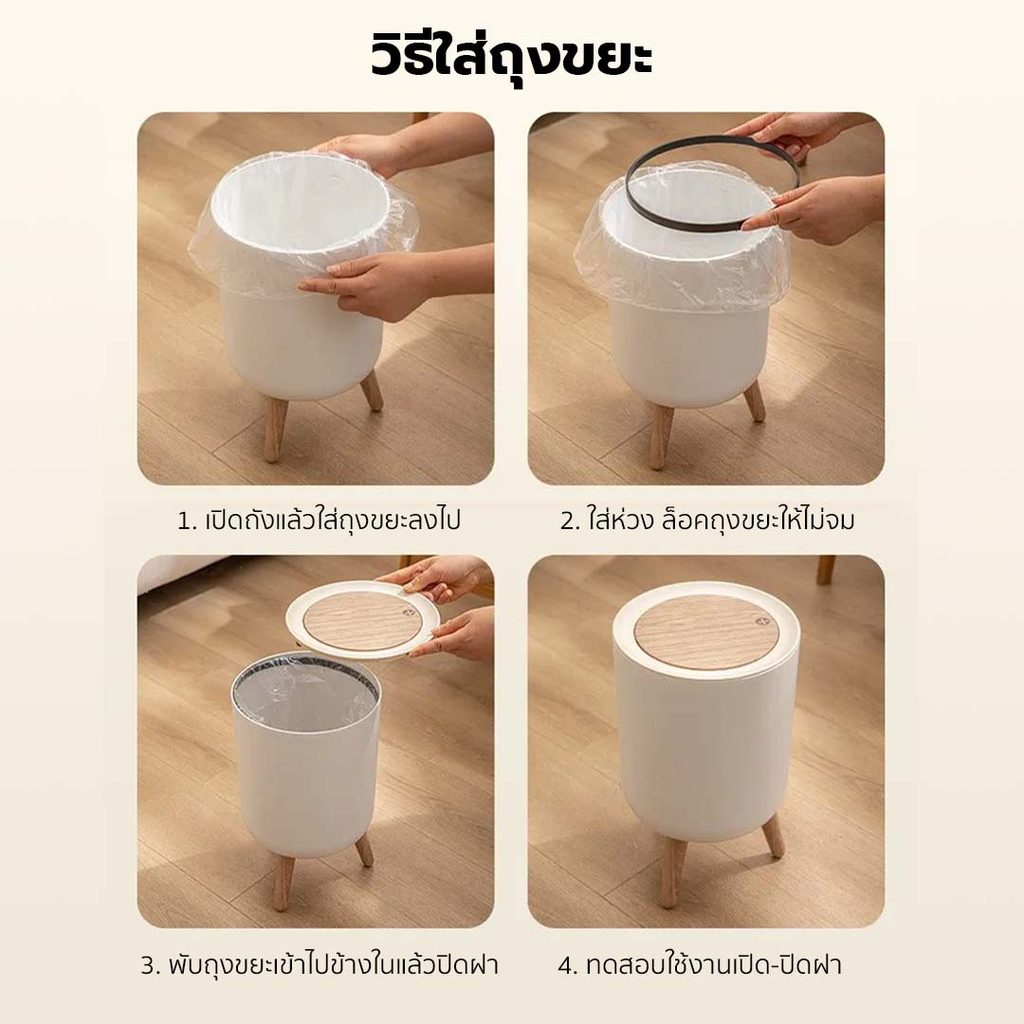 วิธีใส่ถุงขยะ

1. เปิดถังแล้วใส่ถุงขยะลงไป

2. ใส่ห่วง ล็อคถุงขยะให้ไม่จม

3. พับถุงขยะเข้าไปข้างในแล้วปิดฝา

4. ทดสอบใช้งานเปิด-ปิดฝา