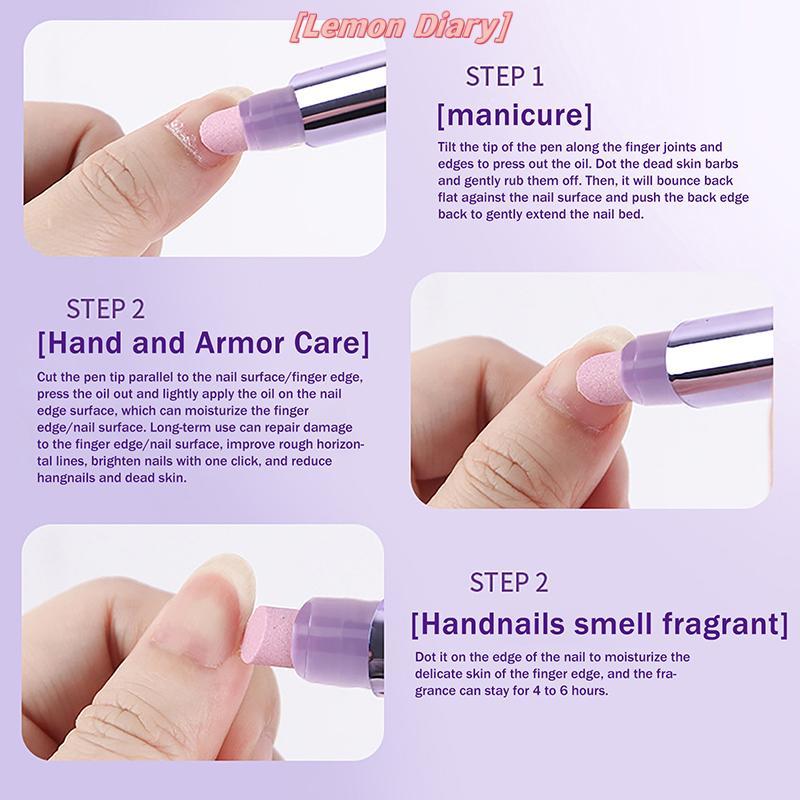 [Lemon Diary]

STEP 1
[manicure]
Tilt the tip of the pen along the finger joints and edges to press out the oil. Dot the dead skin barbs and gently rub them off. Then, it will bounce back flat against the nail surface and push the back edge back to gently extend the nail bed.

STEP 2
[Hand and Armor Care]
Cut the pen tip parallel to the nail surface/finger edge, press the oil out and lightly apply the oil on the nail edge surface, which can moisturize the finger edge/nail surface. Long-term use can repair damage to the finger edge/nail surface, improve rough horizontal lines, brighten nails with one click, and reduce hangnails and dead skin.

STEP 2
[Handnails smell fragrant]
Dot it on the edge of the nail to moisturize the delicate skin of the finger edge, and the fragrance can stay for 4 to 6 hours.