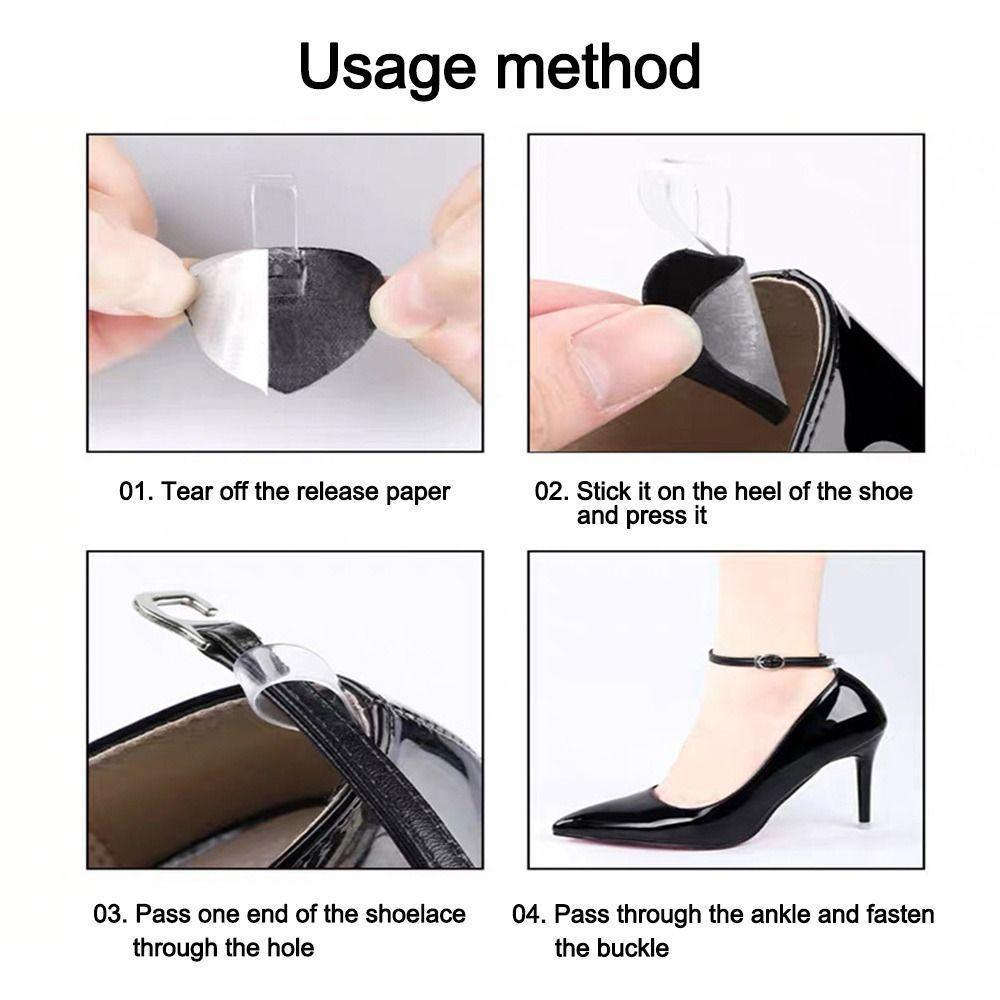 Usage method

01. Tear off the release paper

02. Stick it on the heel of the shoe and press it

03. Pass one end of the shoelace through the hole

04. Pass through the ankle and fasten the buckle