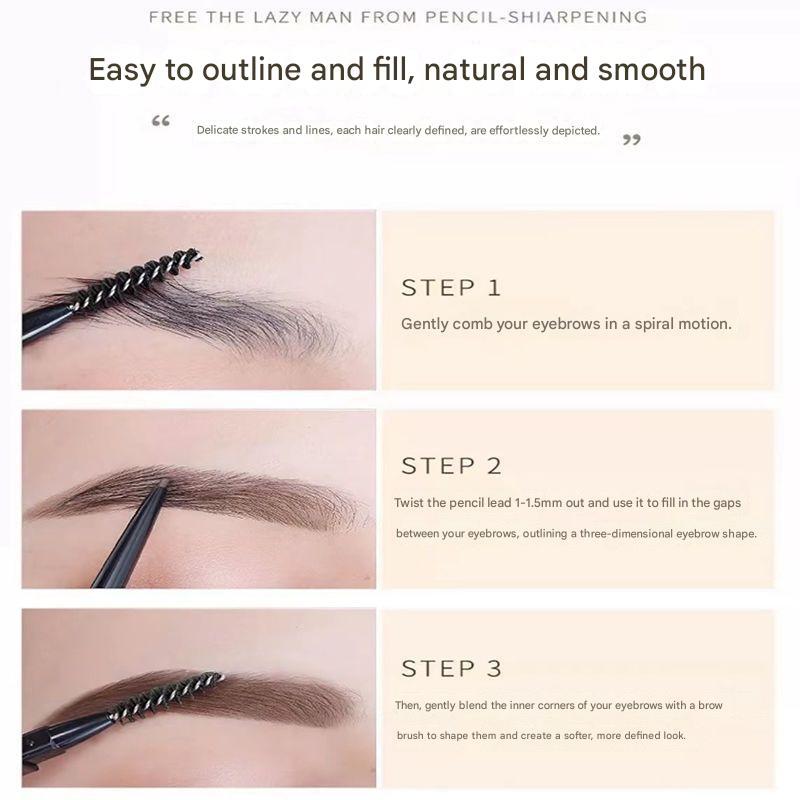 FREE THE LAZY MAN FROM PENCIL-SHIARPENING

Easy to outline and fill, natural and smooth

“ Delicate strokes and lines, each hair clearly defined, are effortlessly depicted. ”

STEP 1

Gently comb your eyebrows in a spiral motion.

STEP 2

Twist the pencil lead 1-1.5mm out and use it to fill in the gaps between your eyebrows, outlining a three-dimensional eyebrow shape.

STEP 3

Then, gently blend the inner corners of your eyebrows with a brow brush to shape them and create a softer, more defined look.