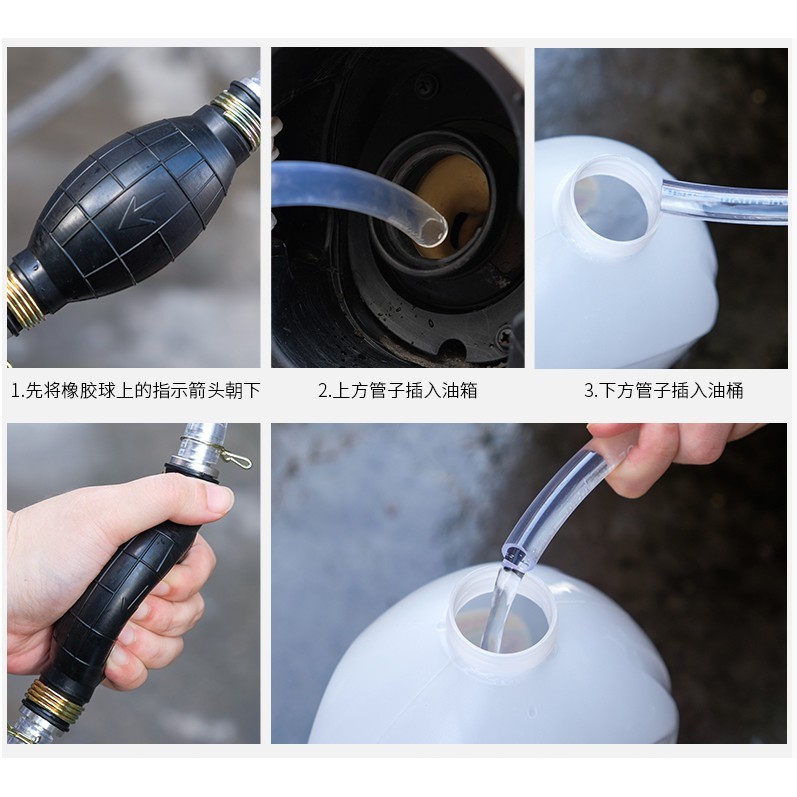 1.先将橡胶球上的指示箭头朝下

2.上方管子插入油箱

3.下方管子插入油桶