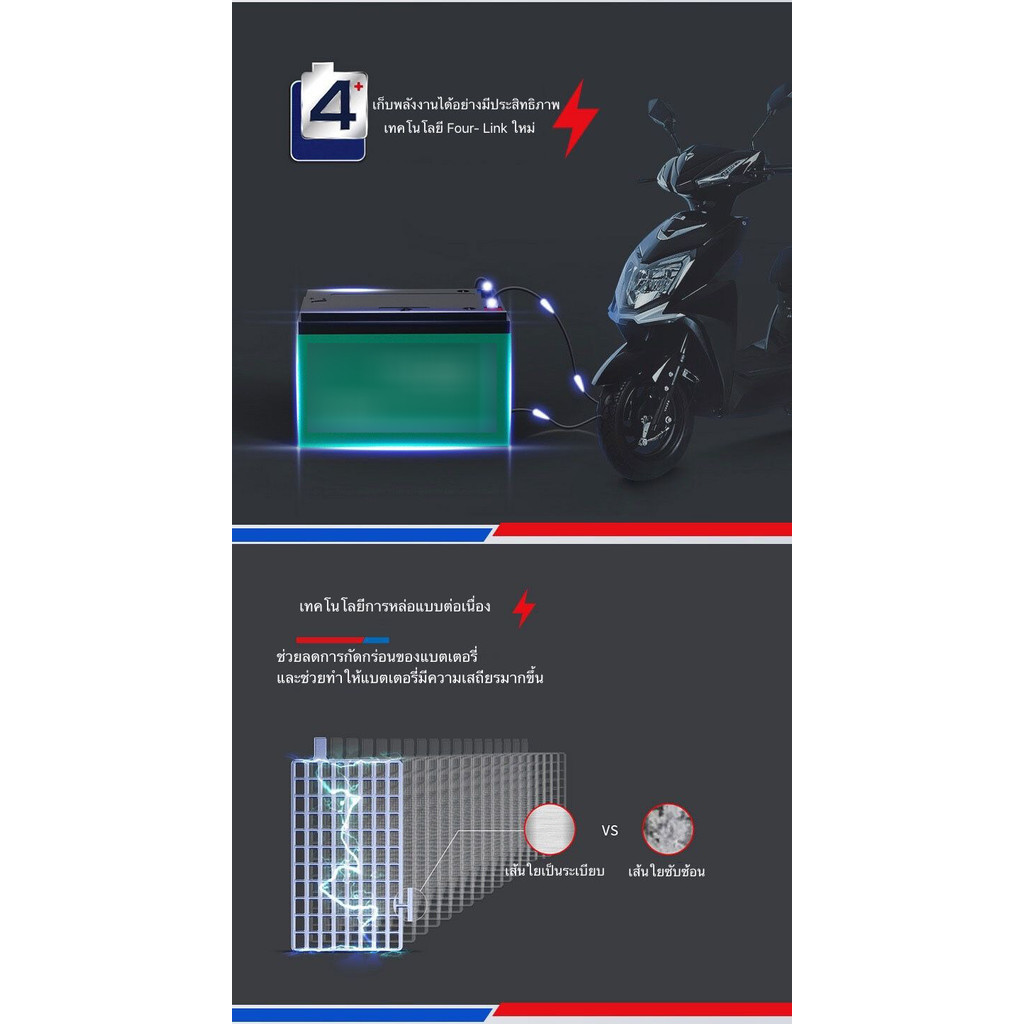 4+

เก็บพลังงานได้อย่างมีประสิทธิภาพ
เทคโนโลยี Four- Link ใหม่

เทคโนโลยีการหล่อแบบต่อเนื่อง

ช่วยลดการกัดกร่อนของแบตเตอรี่
และช่วยทำให้แบตเตอรี่มีความเสถียรมากขึ้น

VS

เส้นใยเป็นระเบียบ

เส้นใยซับซ้อน