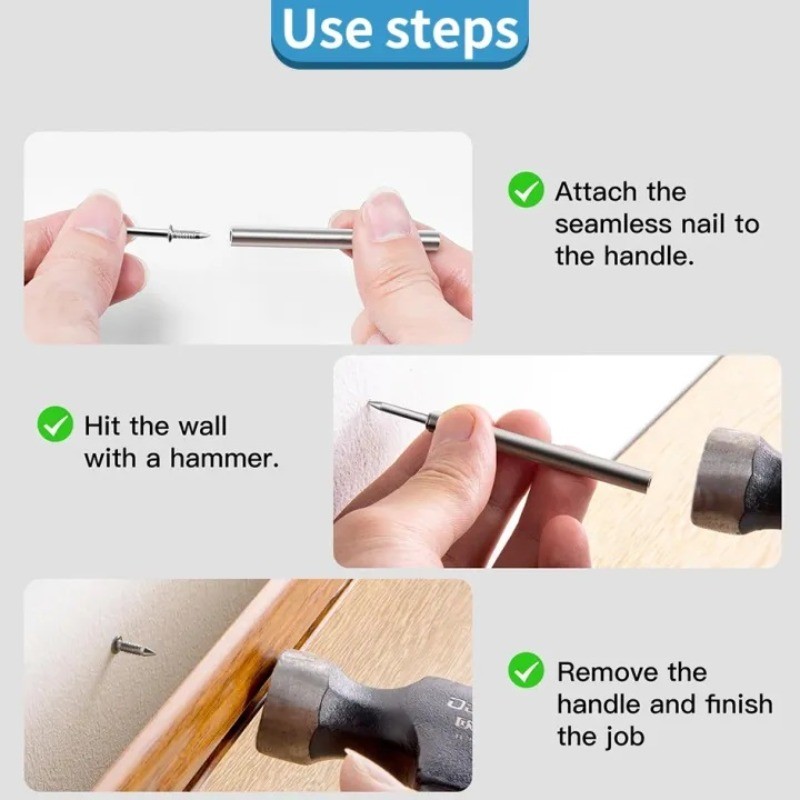 Use steps

Attach the seamless nail to the handle.

Hit the wall with a hammer.

Remove the handle and finish the job