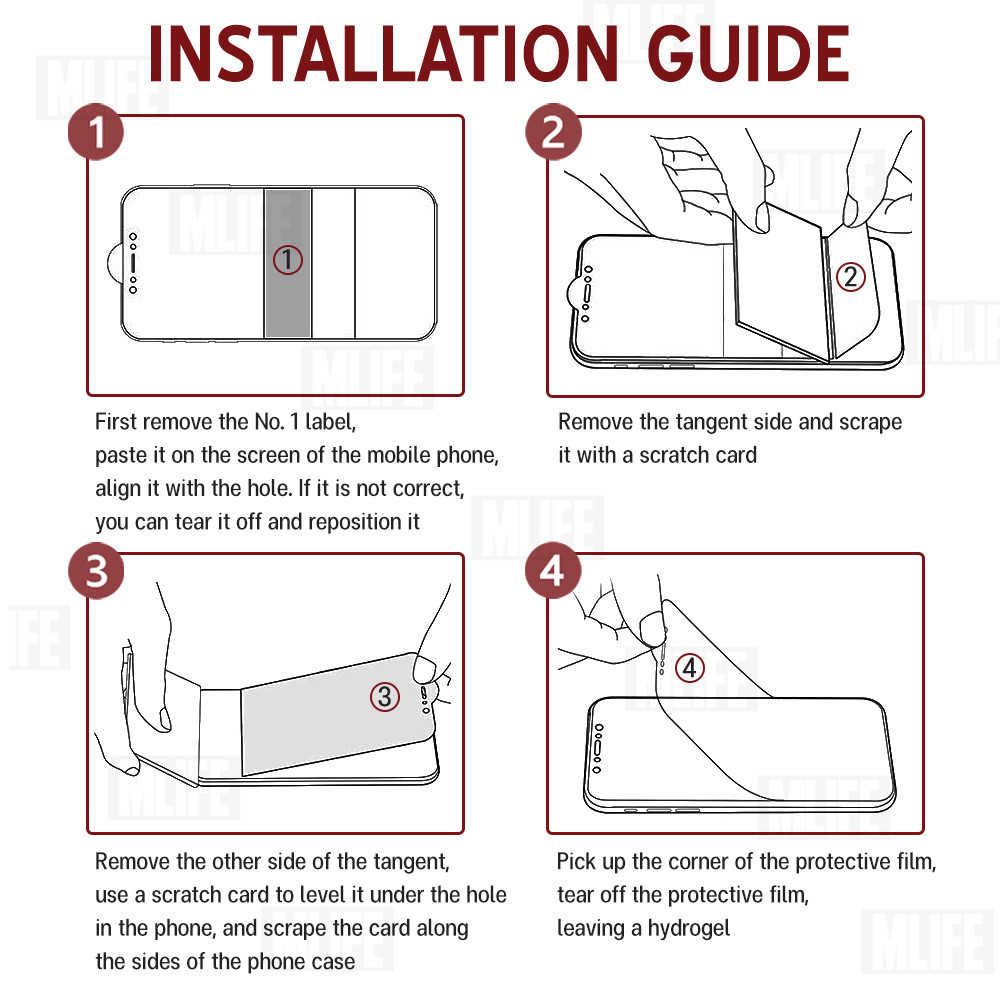 INSTALLATION GUIDE

1

①

First remove the No. 1 label, paste it on the screen of the mobile phone, align it with the hole. If it is not correct, you can tear it off and reposition it

2

②

Remove the tangent side and scrape it with a scratch card

3

③

Remove the other side of the tangent, use a scratch card to level it under the hole in the phone, and scrape the card along the sides of the phone case

4

④

Pick up the corner of the protective film, tear off the protective film, leaving a hydrogel

MLIFE