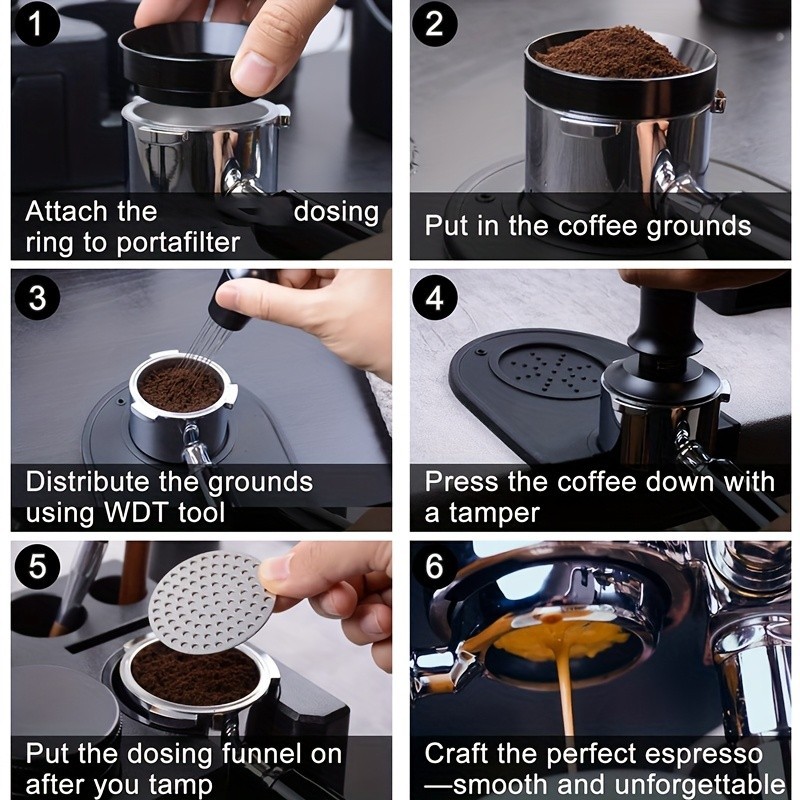 1
Attach the dosing ring to portafilter

2
Put in the coffee grounds

3
Distribute the grounds using WDT tool

4
Press the coffee down with a tamper

5
Put the dosing funnel on after you tamp

6
Craft the perfect espresso —smooth and unforgettable